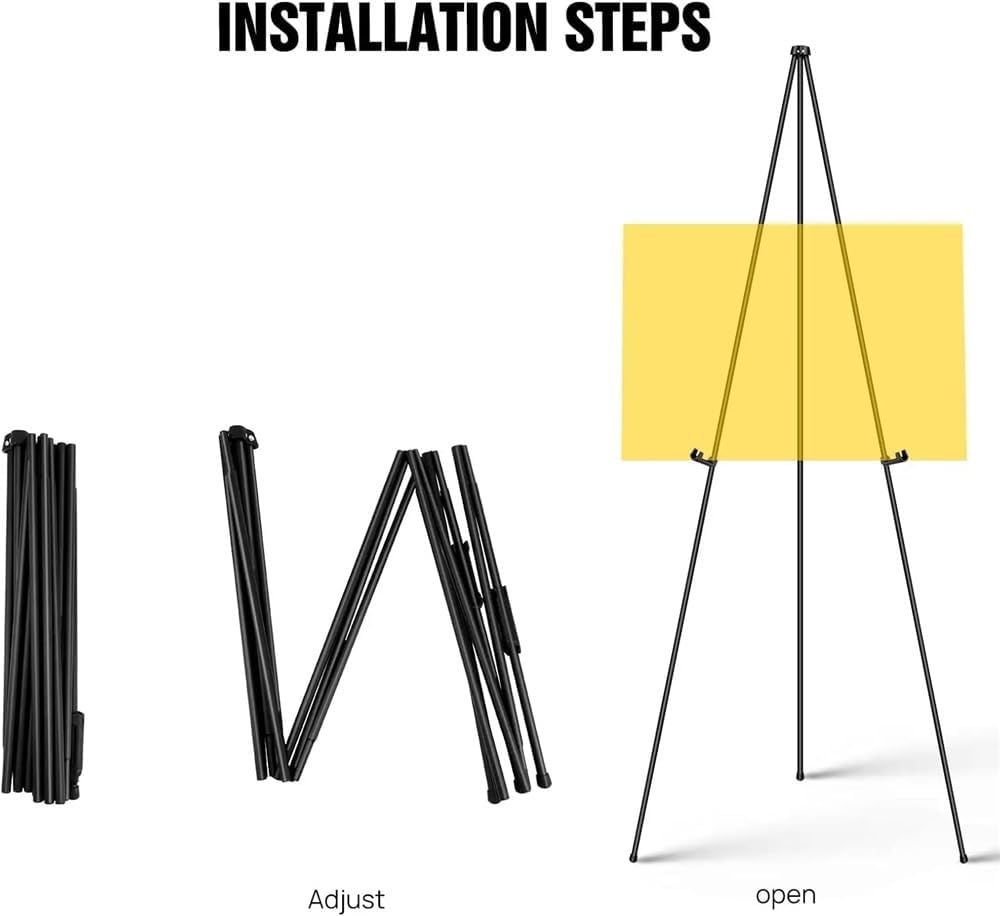 INSTALLATION STEPS

Adjust

open