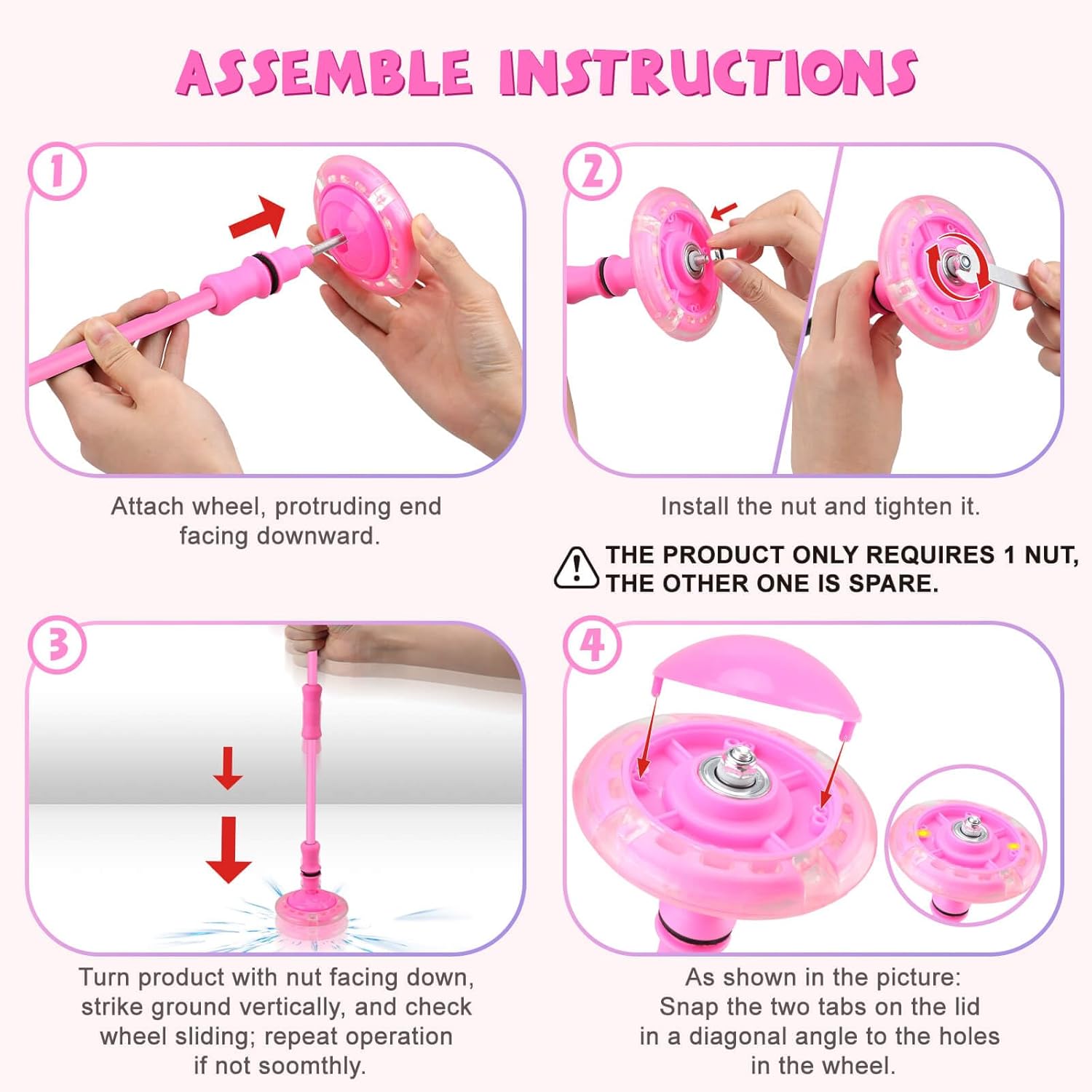 ASSEMBLE INSTRUCTIONS

1

Attach wheel, protruding end facing downward.

2

Install the nut and tighten it.

THE PRODUCT ONLY REQUIRES 1 NUT, THE OTHER ONE IS SPARE.

3

Turn product with nut facing down, strike ground vertically, and check wheel sliding; repeat operation if not soomthly.

4

As shown in the picture: Snap the two tabs on the lid in a diagonal angle to the holes in the wheel.