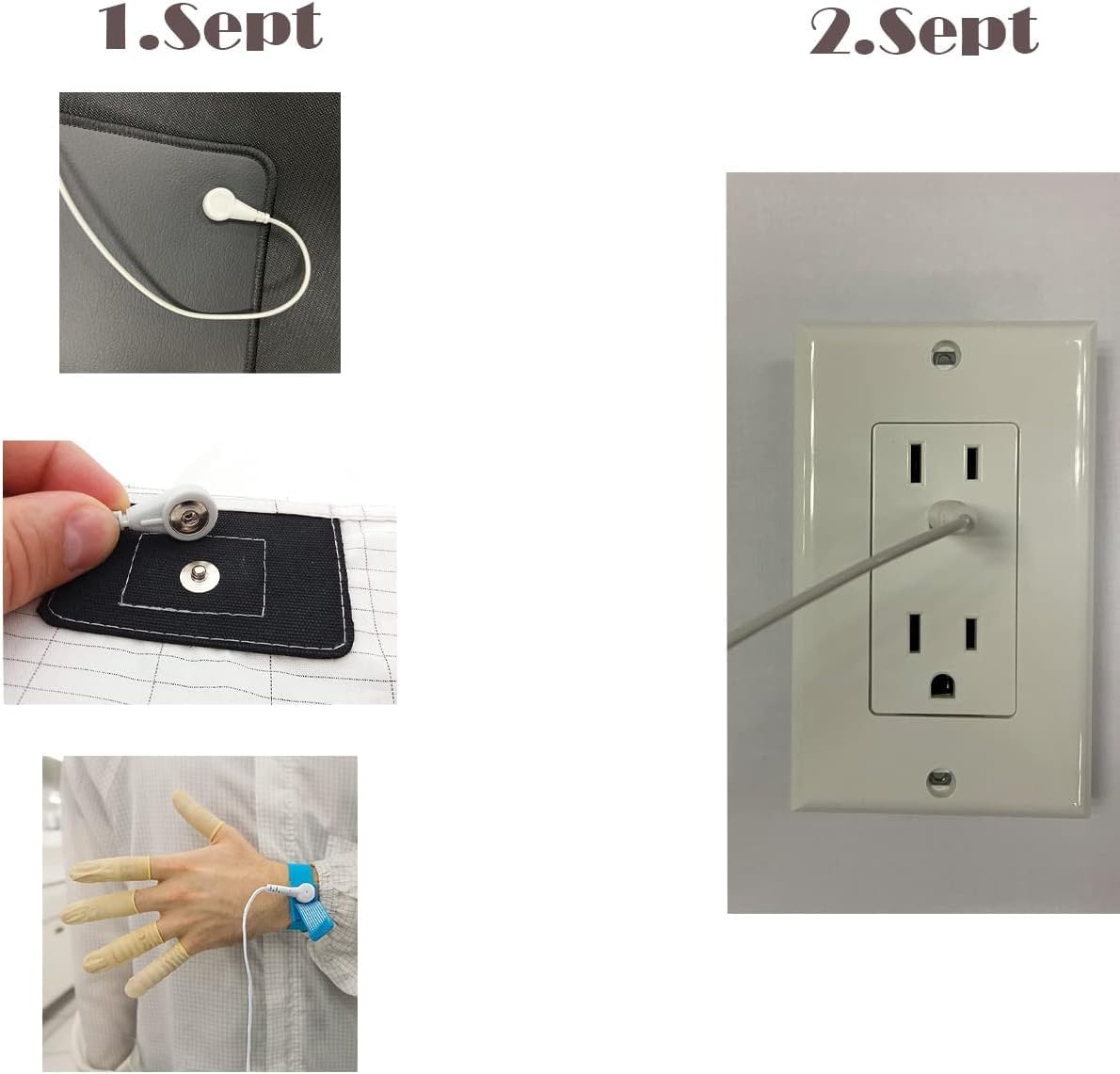 1.Sept

2.Sept