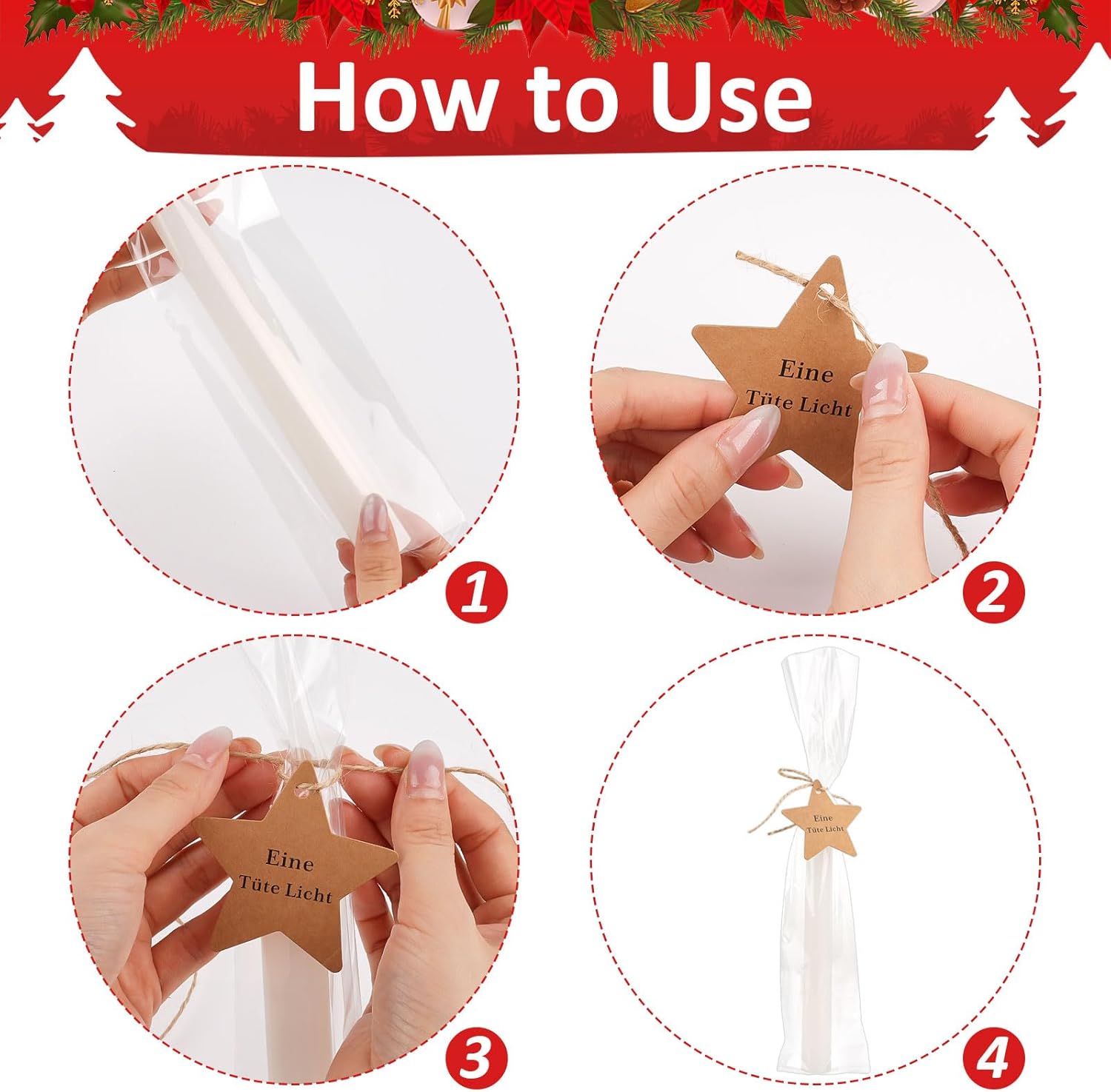 How to Use

1

Eine Tüte Licht

2

Eine Tüte Licht

3

Eine Tüte Licht

4