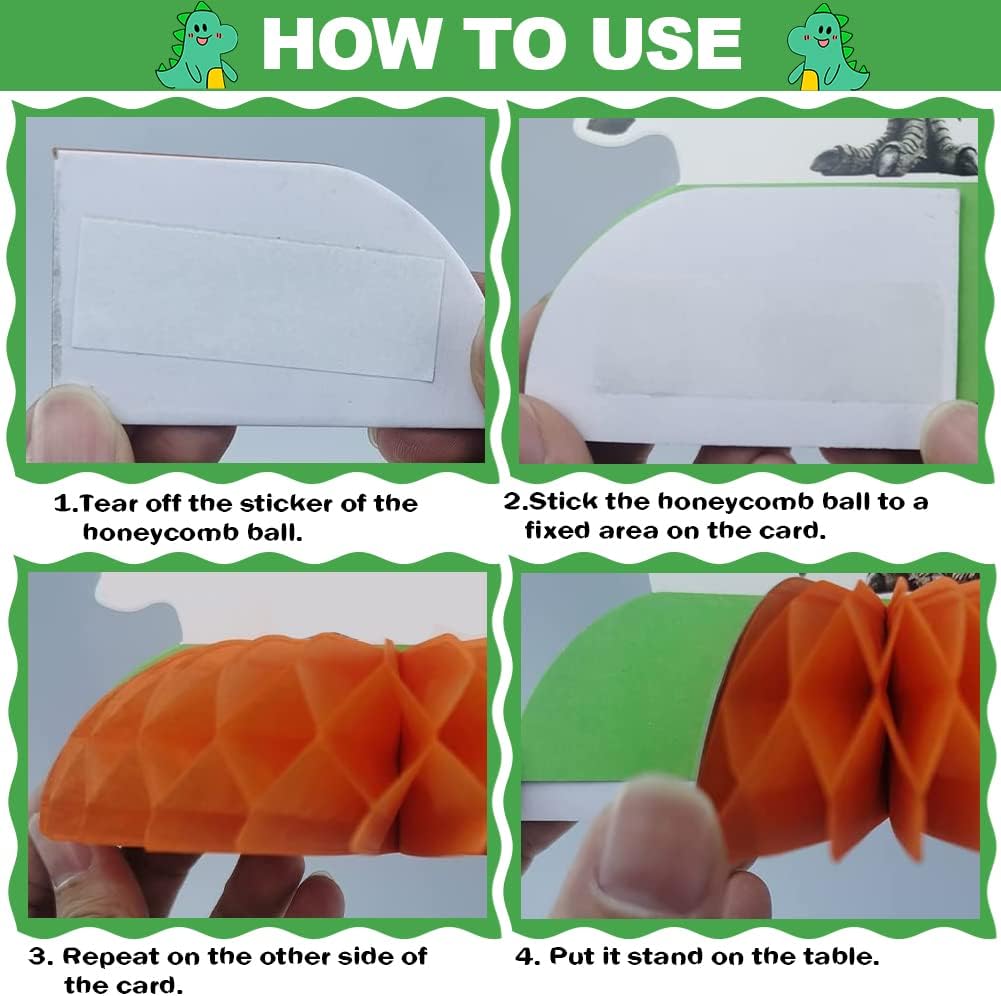 HOW TO USE

1.Tear off the sticker of the honeycomb ball.

2.Stick the honeycomb ball to a fixed area on the card.

3. Repeat on the other side of the card.

4. Put it stand on the table.