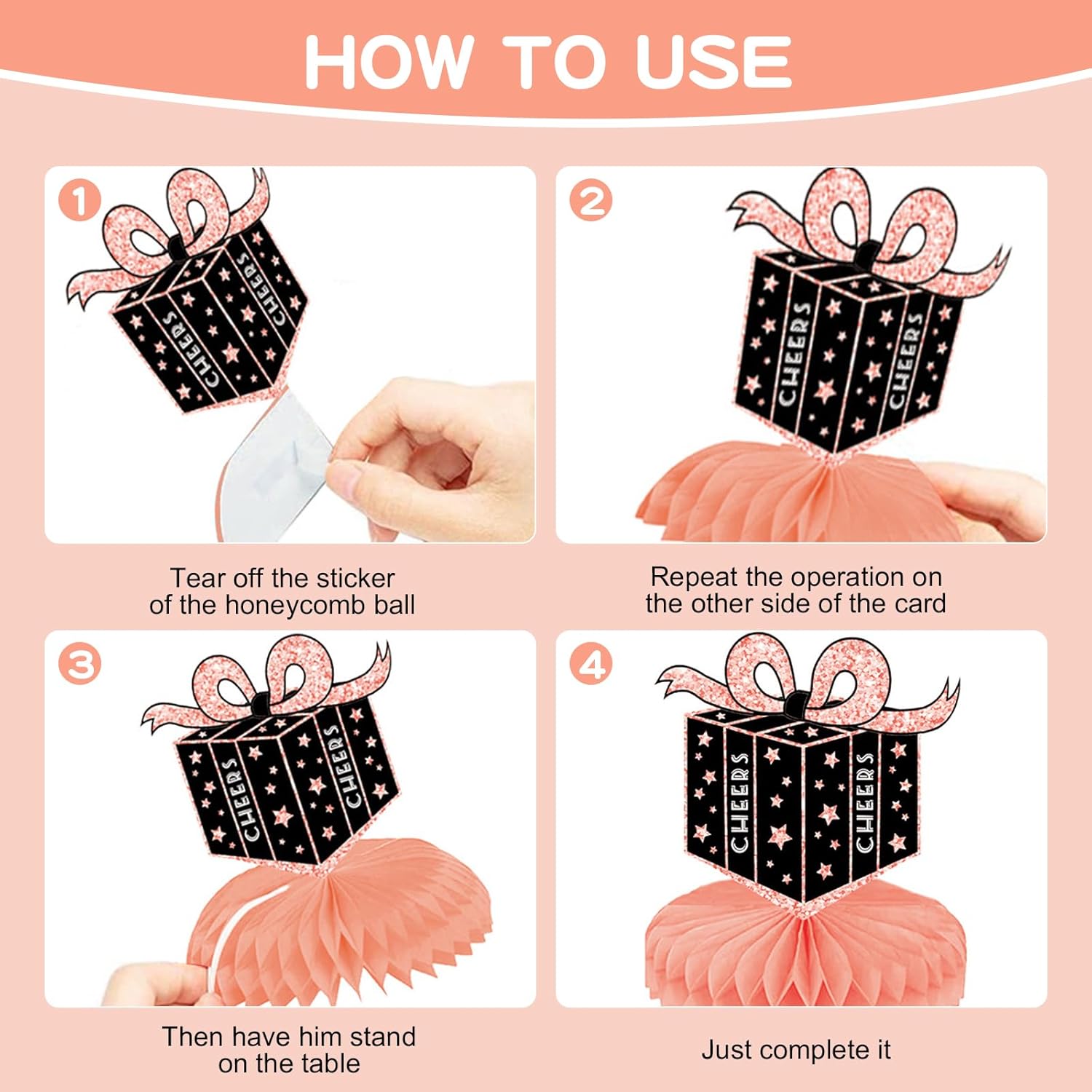 HOW TO USE

1

CHEERS CHEERS

Tear off the sticker of the honeycomb ball

2

CHEERS CHEERS

Repeat the operation on the other side of the card

3

CHEERS CHEERS

Then have him stand on the table

4

CHEERS CHEERS

Just complete it