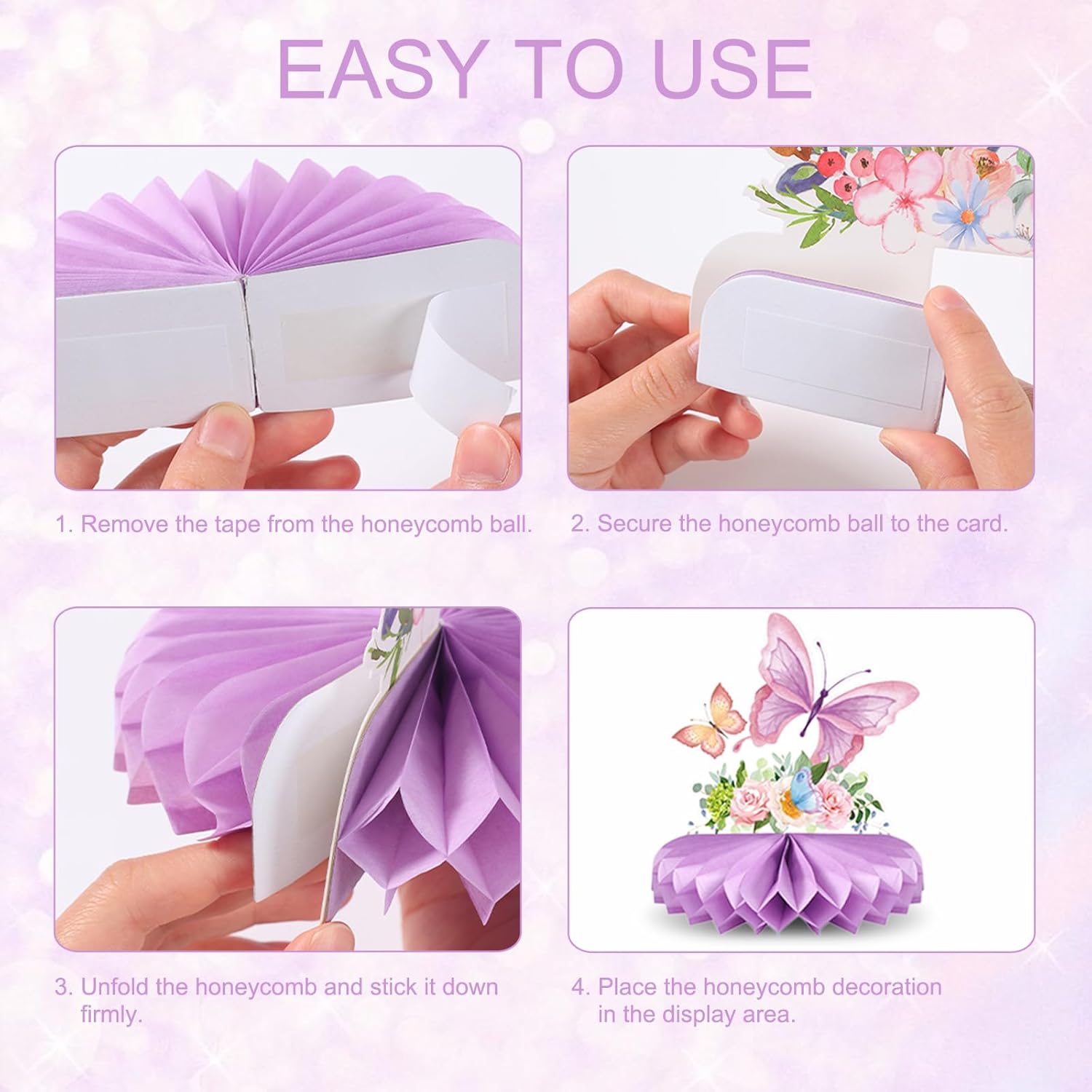 EASY TO USE

1. Remove the tape from the honeycomb ball.

2. Secure the honeycomb ball to the card.

3. Unfold the honeycomb and stick it down firmly.

4. Place the honeycomb decoration in the display area.