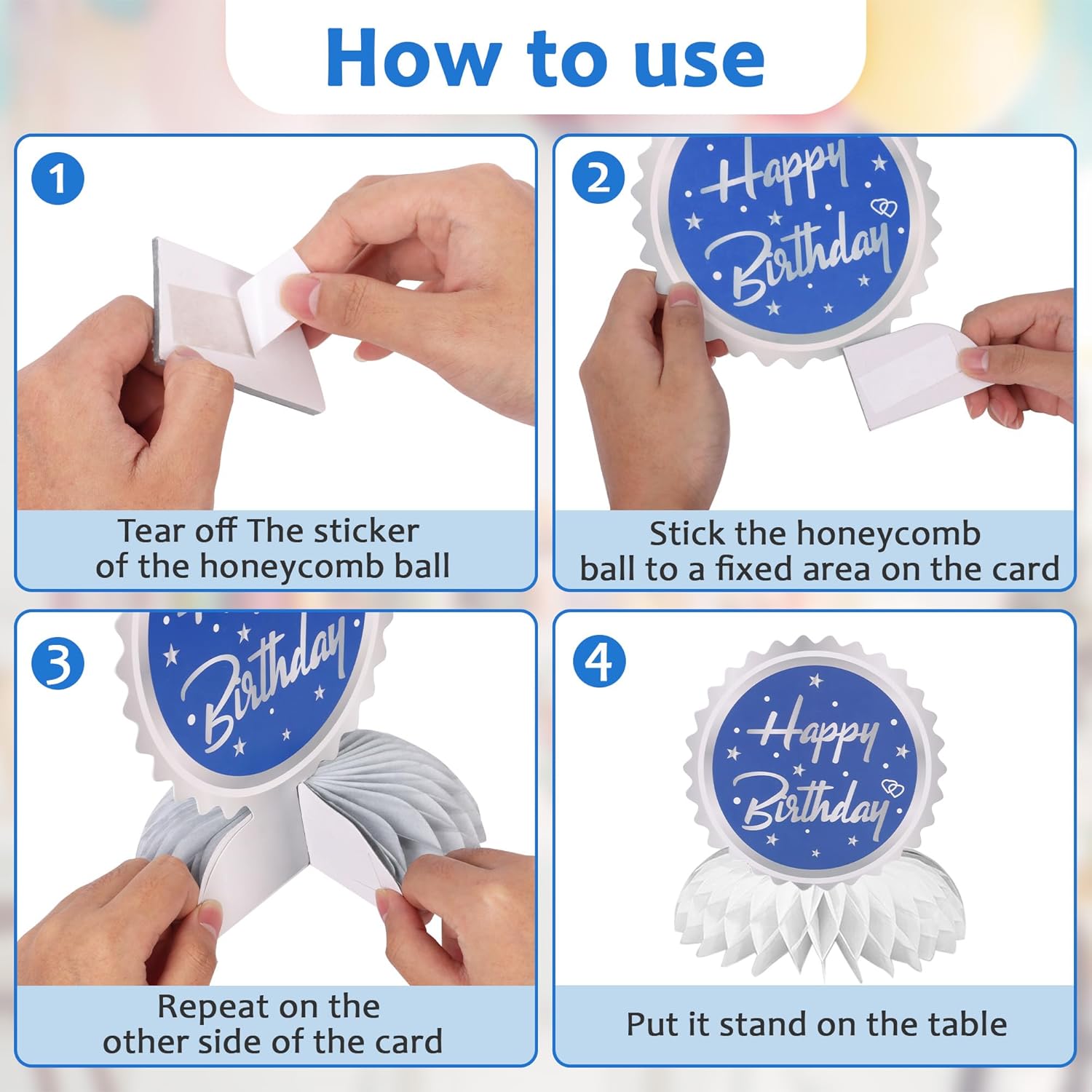 How to use

1

Tear off The sticker of the honeycomb ball

2

Happy Birthday

Stick the honeycomb ball to a fixed area on the card

3

Birthday

Repeat on the other side of the card

4

Happy Birthday

Put it stand on the table