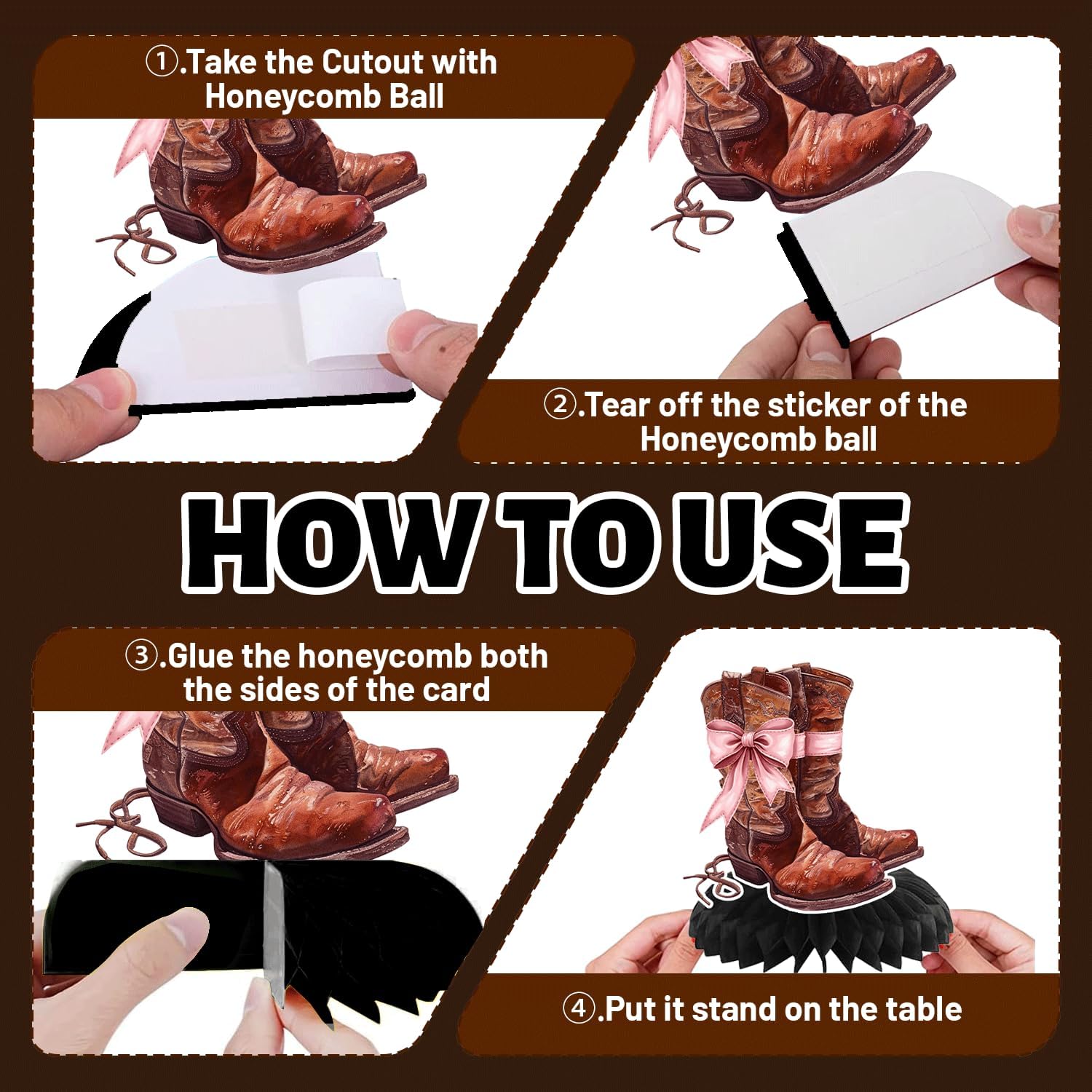 ①.Take the Cutout with Honeycomb Ball

②.Tear off the sticker of the Honeycomb ball

HOW TO USE

③.Glue the honeycomb both the sides of the card

④.Put it stand on the table