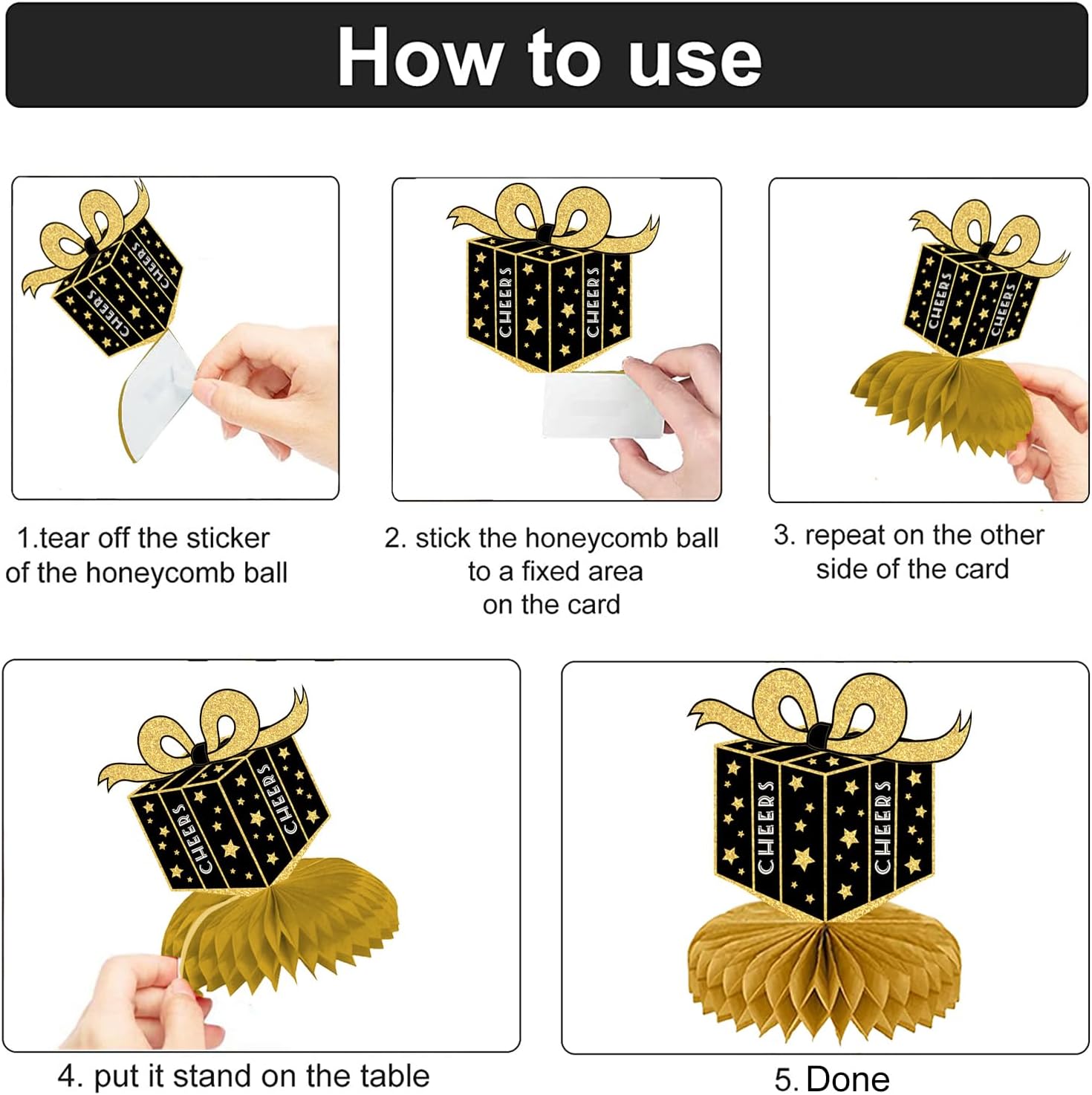 How to use

CHEERS CHEERS

1.tear off the sticker of the honeycomb ball

CHEERS CHEERS

2. stick the honeycomb ball to a fixed area on the card

CHEERS CHEERS

3. repeat on the other side of the card

CHEERS CHEERS

4. put it stand on the table

CHEERS CHEERS

5. Done