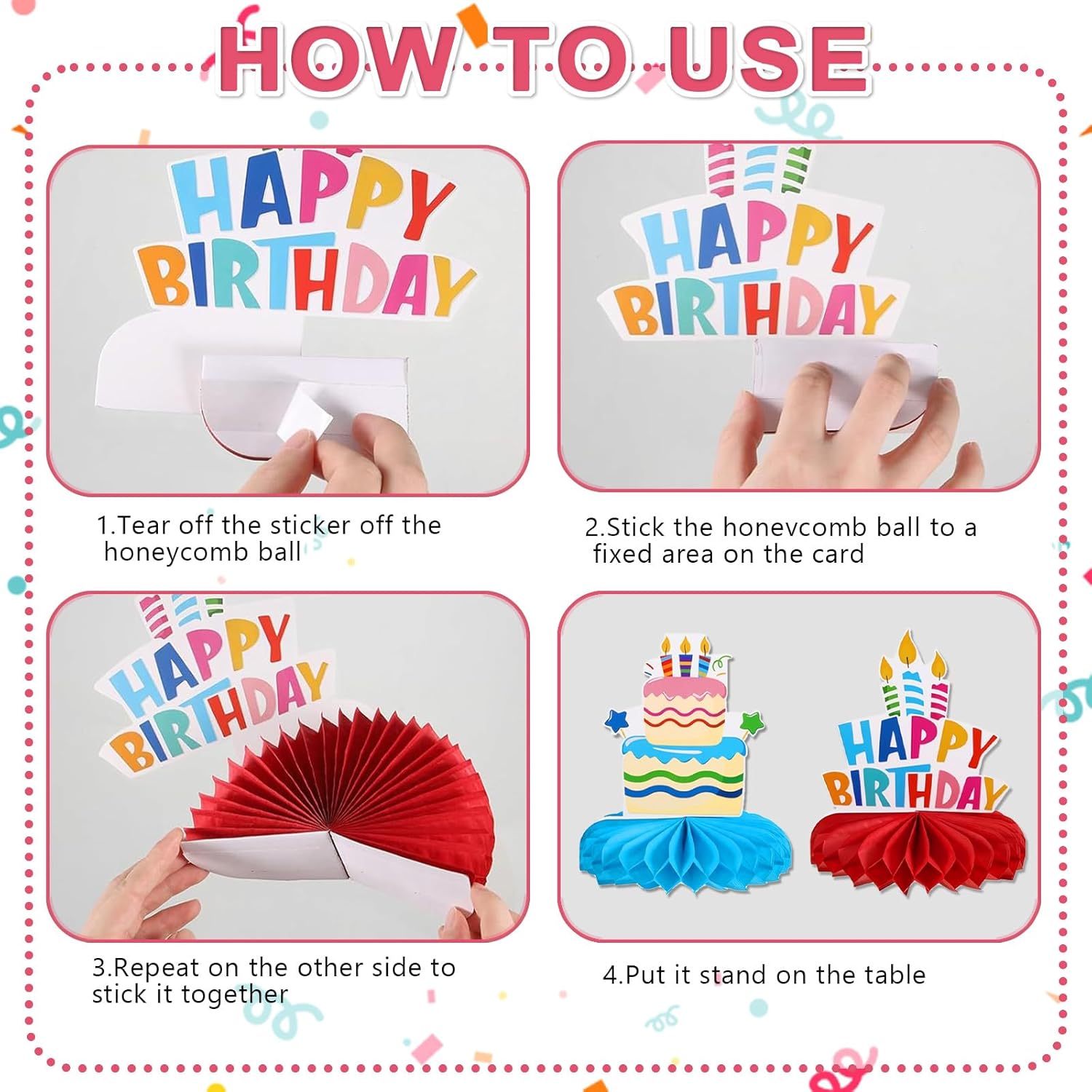 HOW TO USE

HAPPY BIRTHDAY

1.Tear off the sticker off the honeycomb ball

HAPPY BIRTHDAY

2.Stick the honevcomb ball to a fixed area on the card

HAPPY BIRTHDAY

3.Repeat on the other side to stick it together

HAPPY BIRTHDAY

4.Put it stand on the table