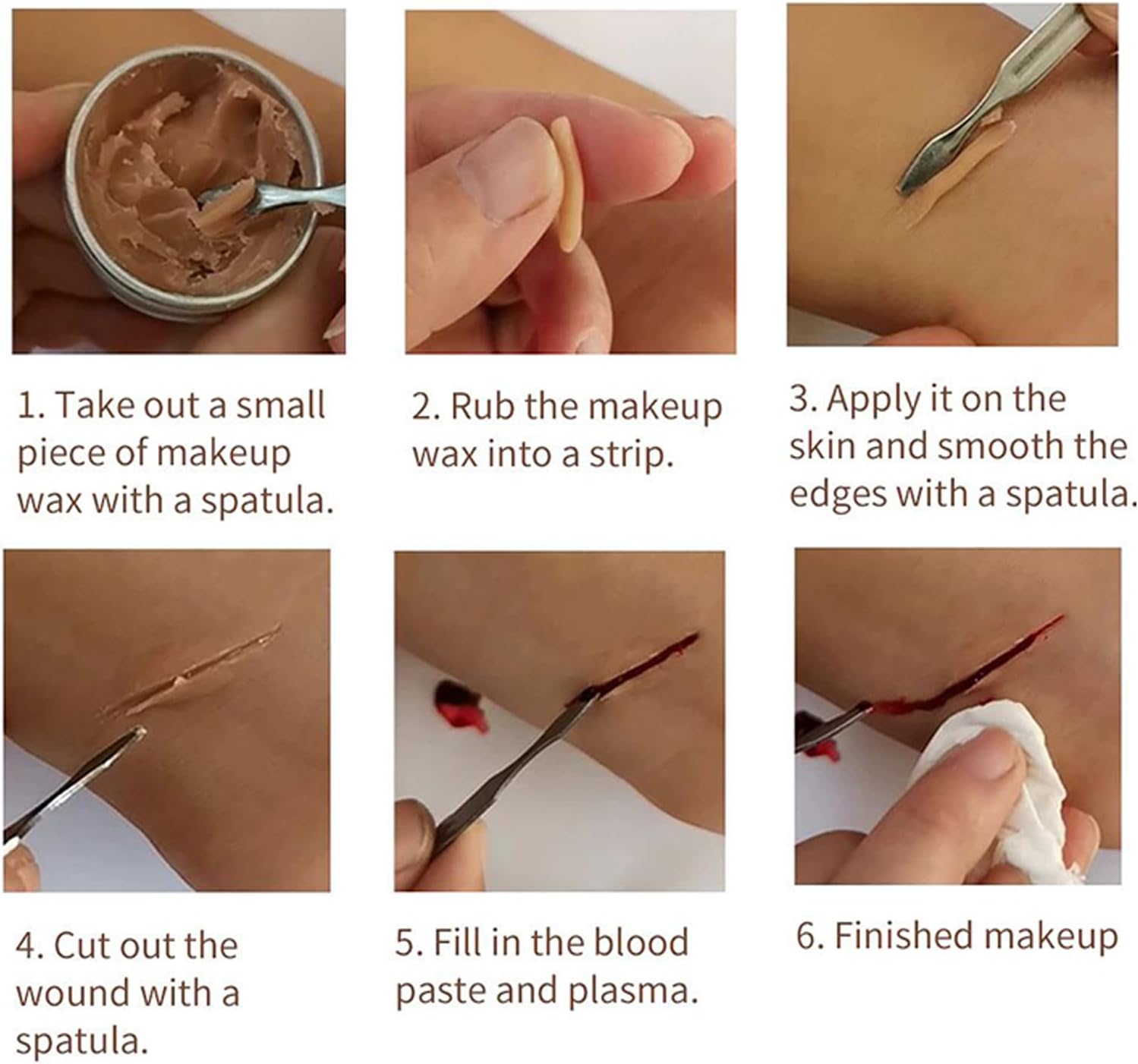 1. Take out a small piece of makeup wax with a spatula.

2. Rub the makeup wax into a strip.

3. Apply it on the skin and smooth the edges with a spatula.

4. Cut out the wound with a spatula.

5. Fill in the blood paste and plasma.

6. Finished makeup