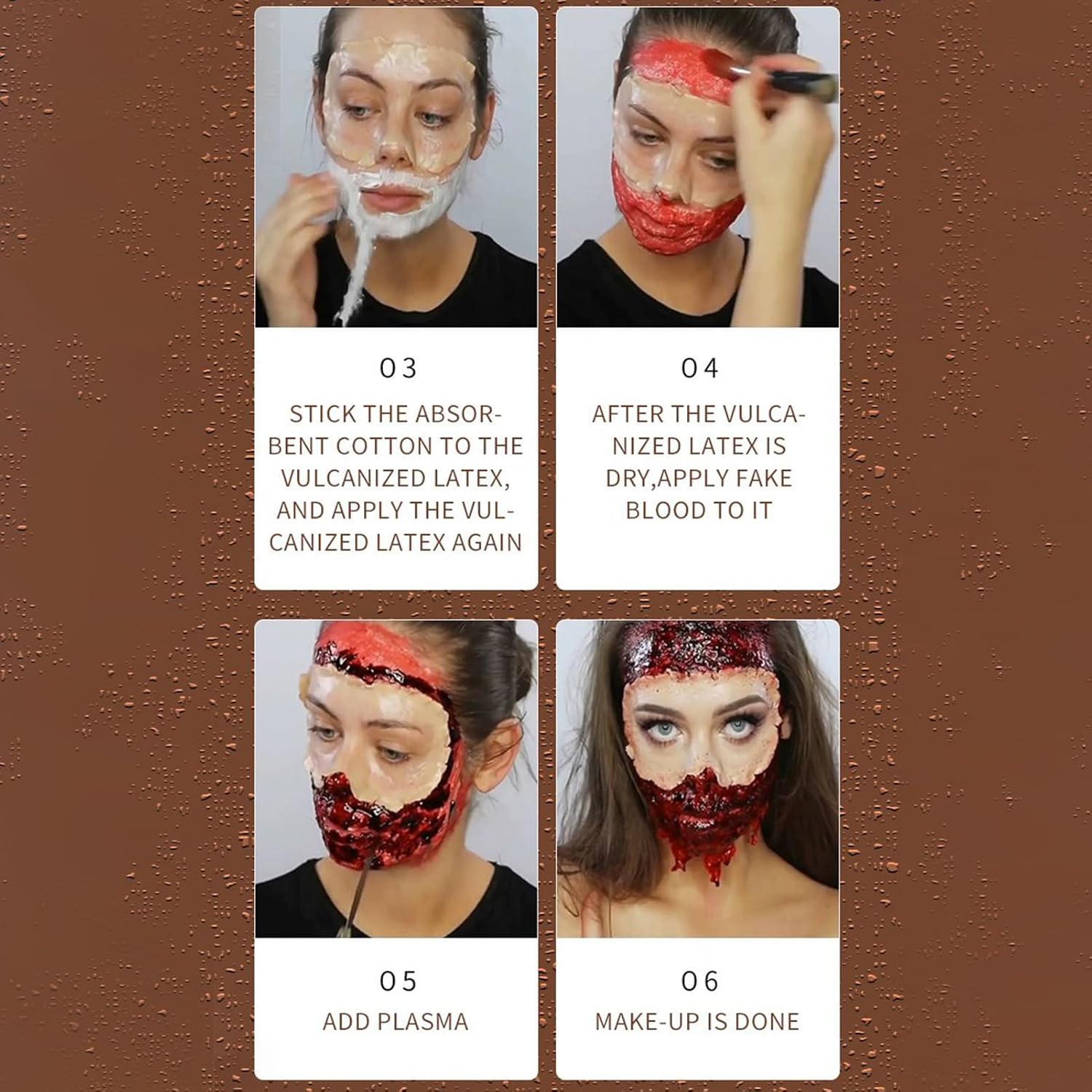 03

STICK THE ABSORBENT COTTON TO THE VULCANIZED LATEX, AND APPLY THE VULCANIZED LATEX AGAIN

04

AFTER THE VULCANIZED LATEX IS DRY,APPLY FAKE BLOOD TO IT

05

ADD PLASMA

06

MAKE-UP IS DONE