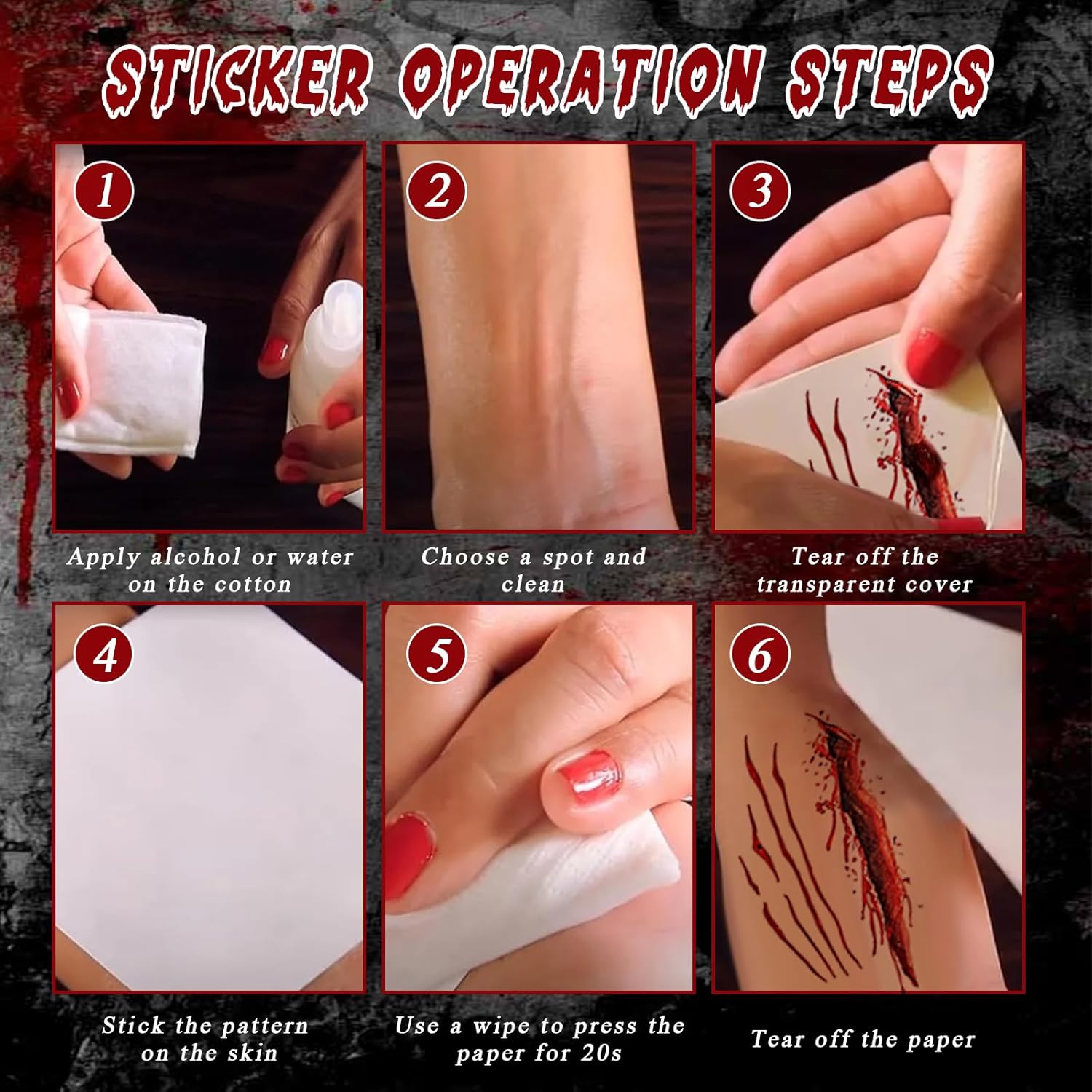 STICKER OPERATION STEPS

1

Apply alcohol or water on the cotton

2

Choose a spot and clean

3

Tear off the transparent cover

4

Stick the pattern on the skin

5

Use a wipe to press the paper for 20s

6

Tear off the paper