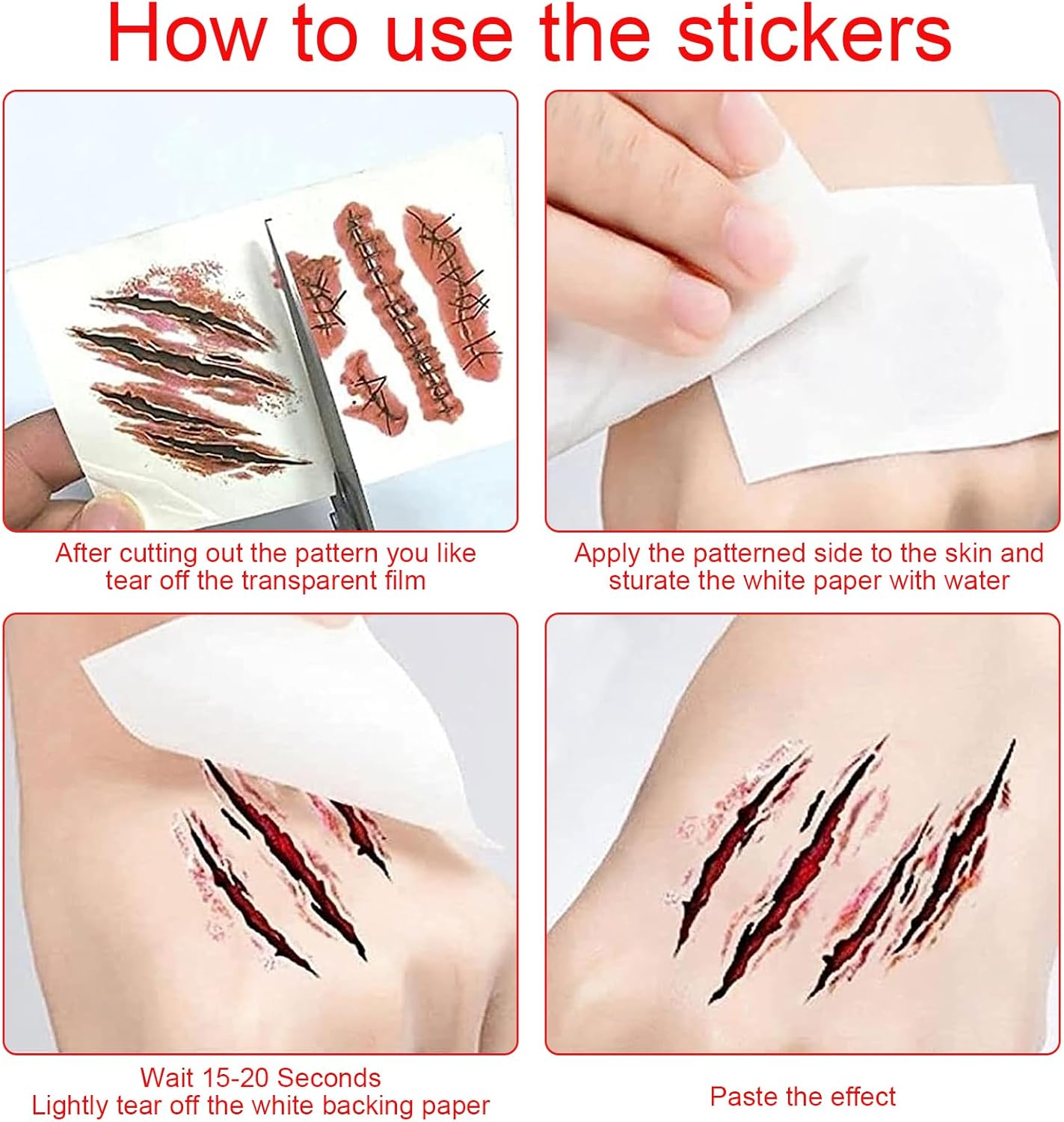 How to use the stickers

After cutting out the pattern you like tear off the transparent film

Apply the patterned side to the skin and sturate the white paper with water

Wait 15-20 Seconds
Lightly tear off the white backing paper

Paste the effect