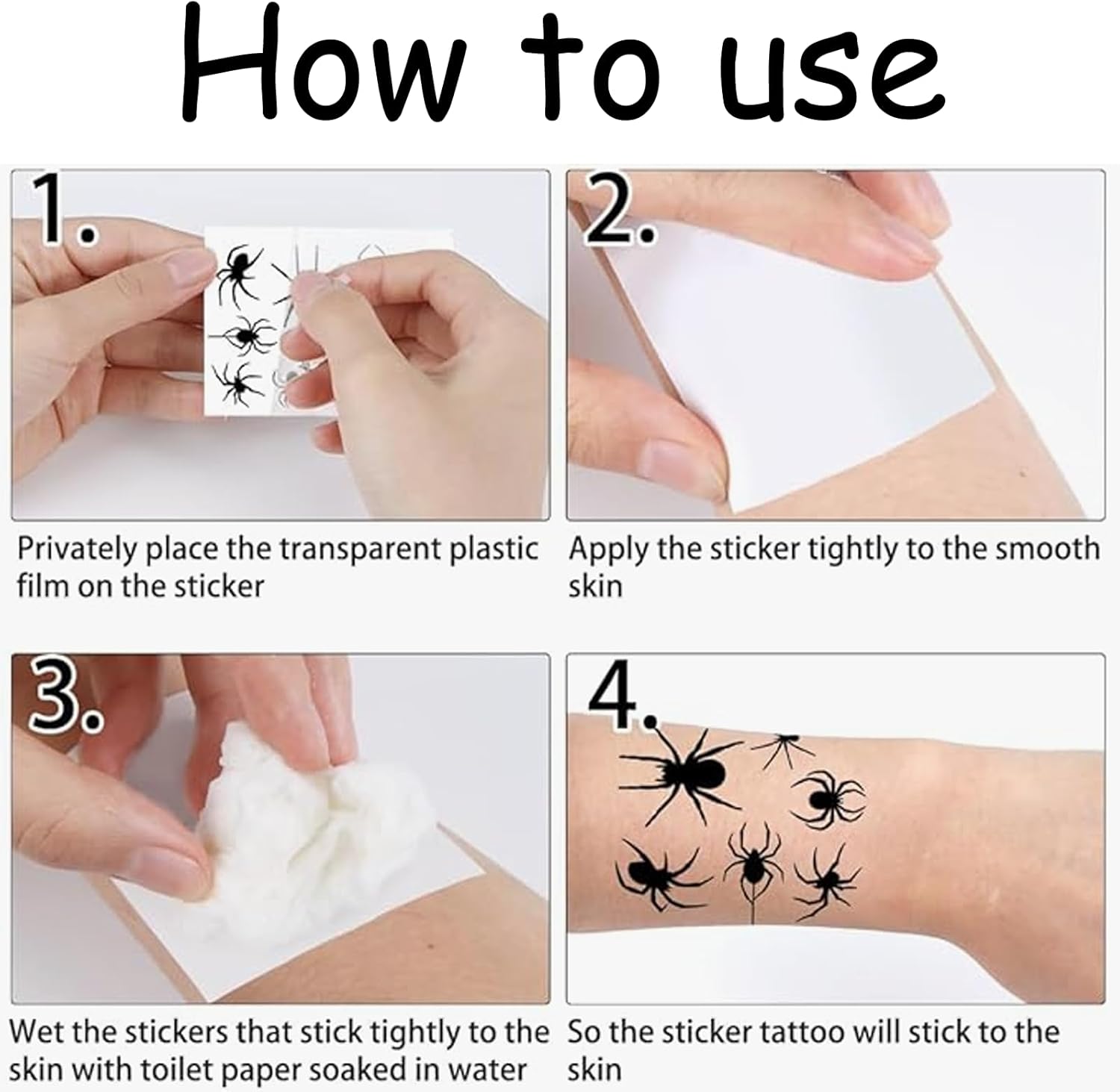 How to use

1.

Privately place the transparent plastic film on the sticker

2.

Apply the sticker tightly to the smooth skin

3.

Wet the stickers that stick tightly to the skin with toilet paper soaked in water

4.

So the sticker tattoo will stick to the skin