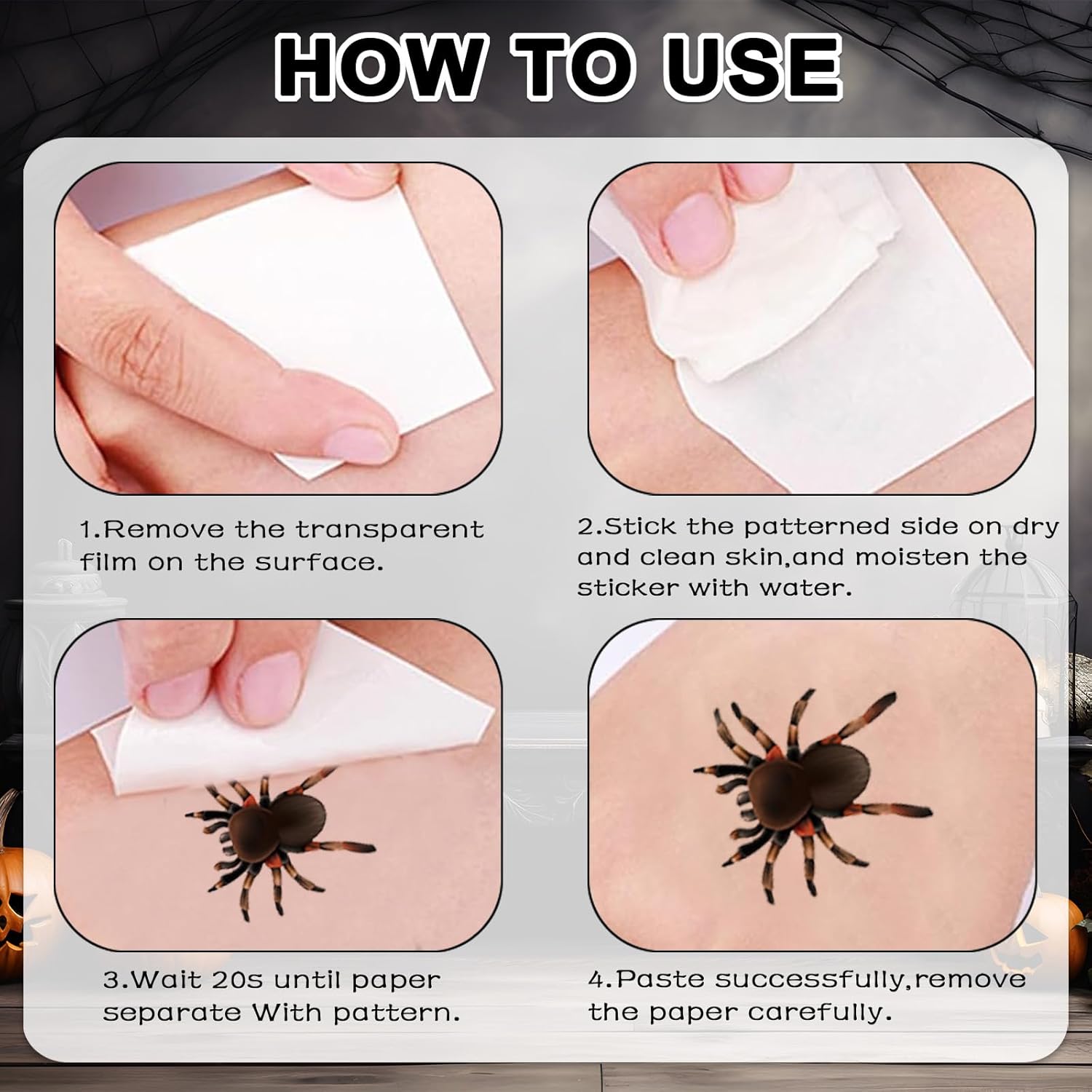 HOW TO USE

1.Remove the transparent film on the surface.

2.Stick the patterned side on dry and clean skin,and moisten the sticker with water.

3.Wait 20s until paper separate With pattern.

4.Paste successfully,remove the paper carefully.