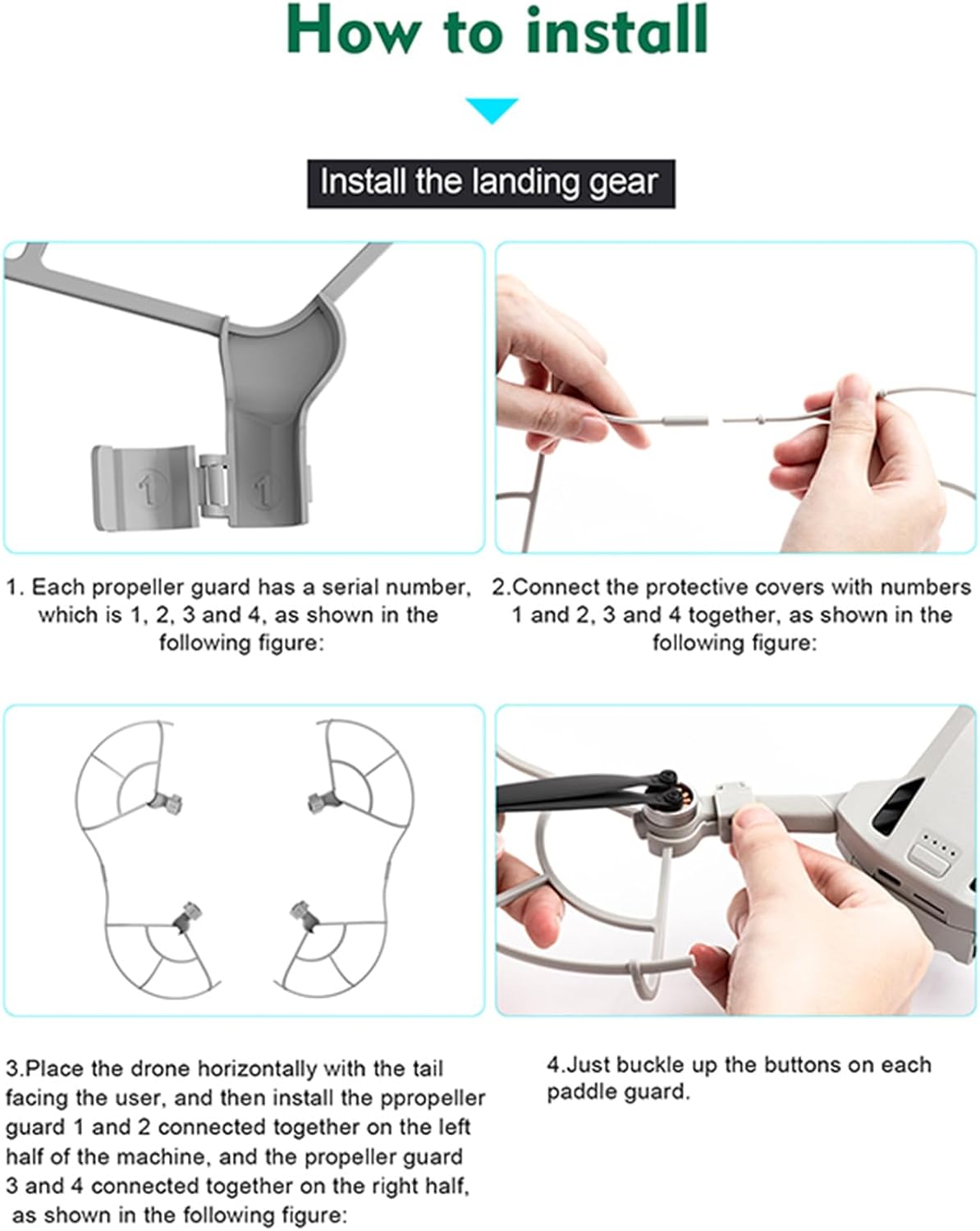 How to install

Install the landing gear

1

1

1. Each propeller guard has a serial number, which is 1, 2, 3 and 4, as shown in the following figure:

2.Connect the protective covers with numbers 1 and 2, 3 and 4 together, as shown in the following figure:

3.Place the drone horizontally with the tail facing the user, and then install the ppropeller guard 1 and 2 connected together on the left half of the machine, and the propeller guard 3 and 4 connected together on the right half, as shown in the following figure:

4.Just buckle up the buttons on each paddle guard.