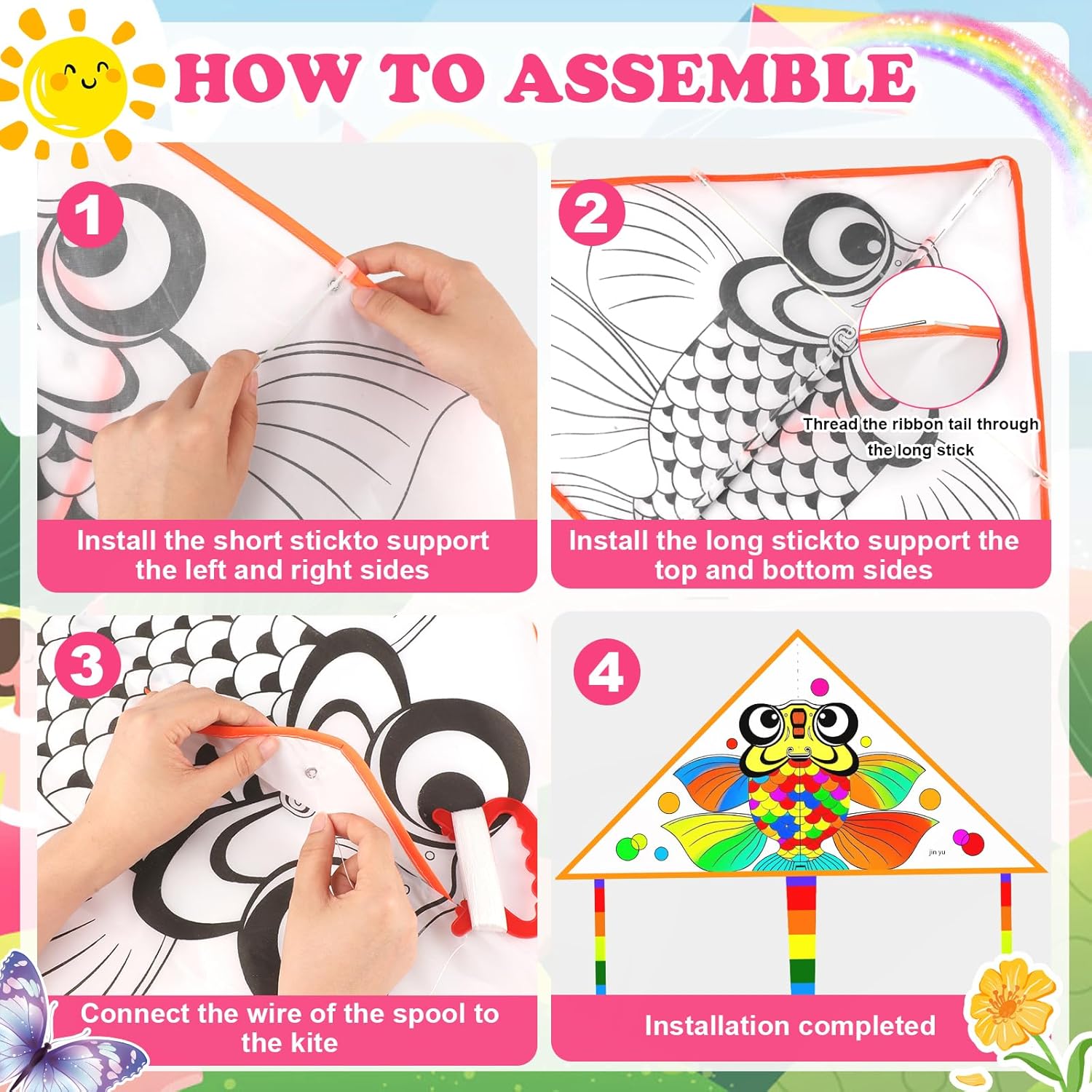 HOW TO ASSEMBLE

1

Install the short stickto support the left and right sides

2

Thread the ribbon tail through the long stick

Install the long stickto support the top and bottom sides

3

Connect the wire of the spool to the kite

4

jin yu

Installation completed