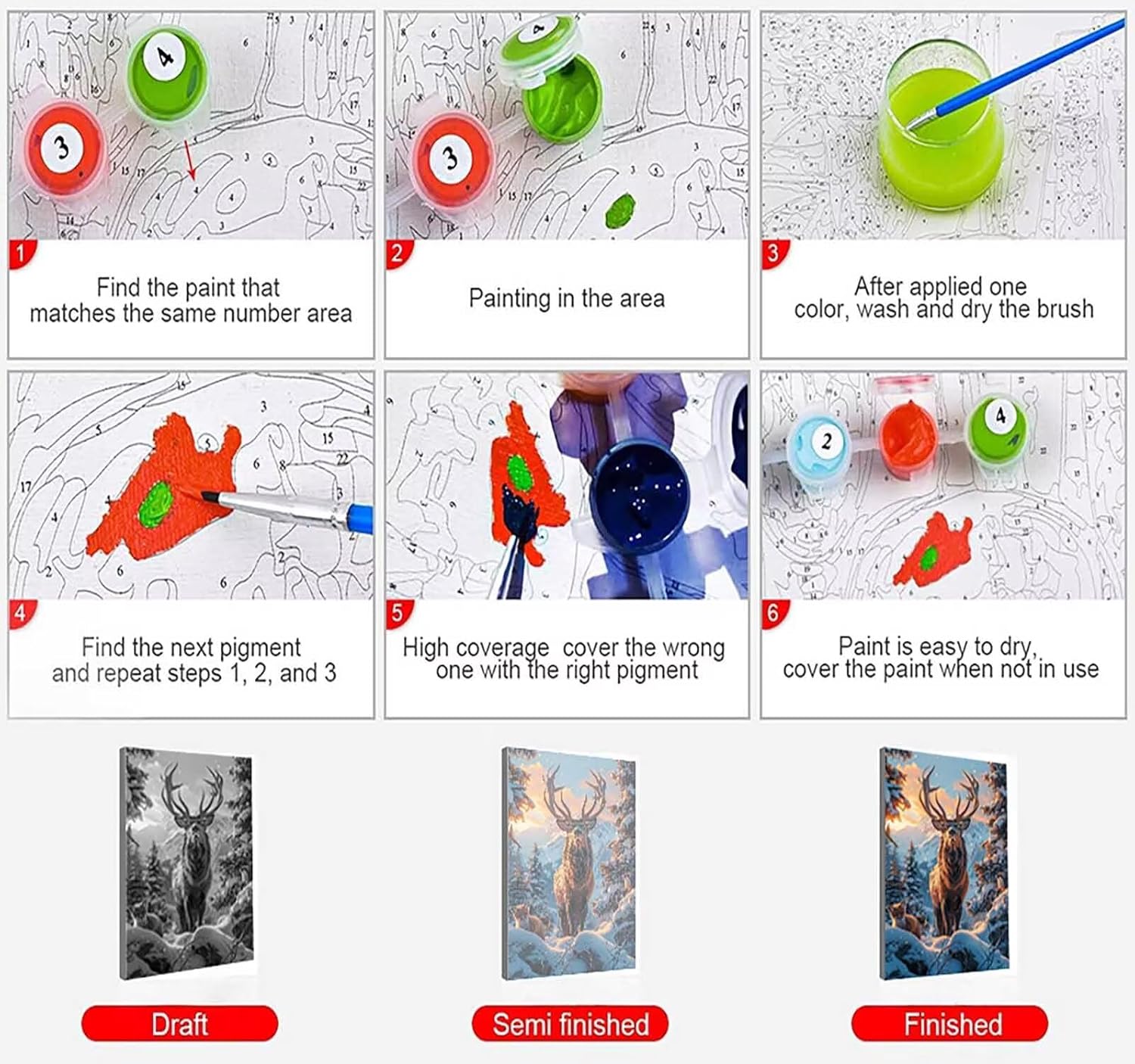 1
Find the paint that matches the same number area

2
Painting in the area

3
After applied one color, wash and dry the brush

4
Find the next pigment and repeat steps 1, 2, and 3

5
High coverage cover the wrong one with the right pigment

6
Paint is easy to dry, cover the paint when not in use

Draft

Semi finished

Finished