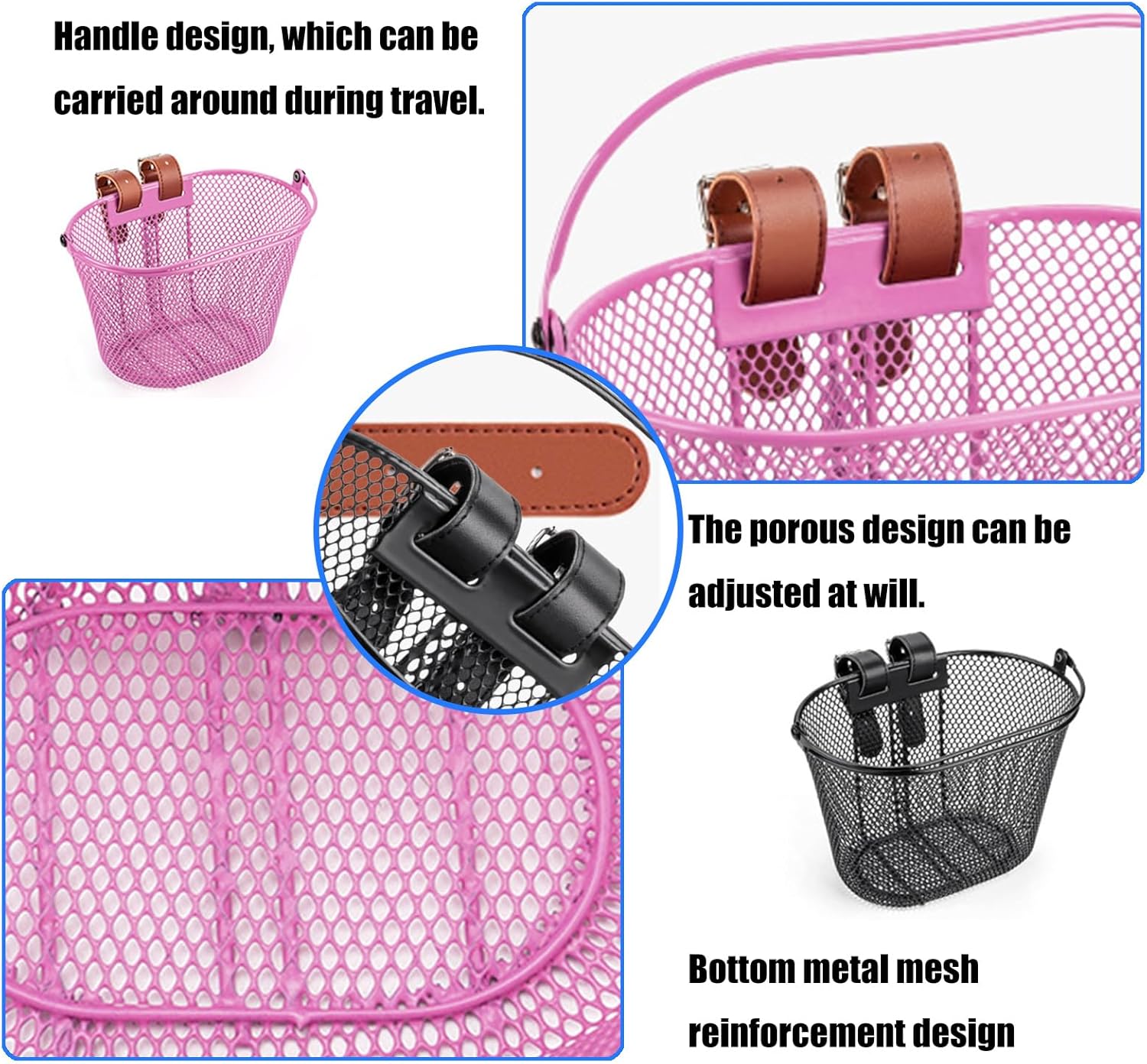 Handle design, which can be carried around during travel.

The porous design can be adjusted at will.

Bottom metal mesh reinforcement design