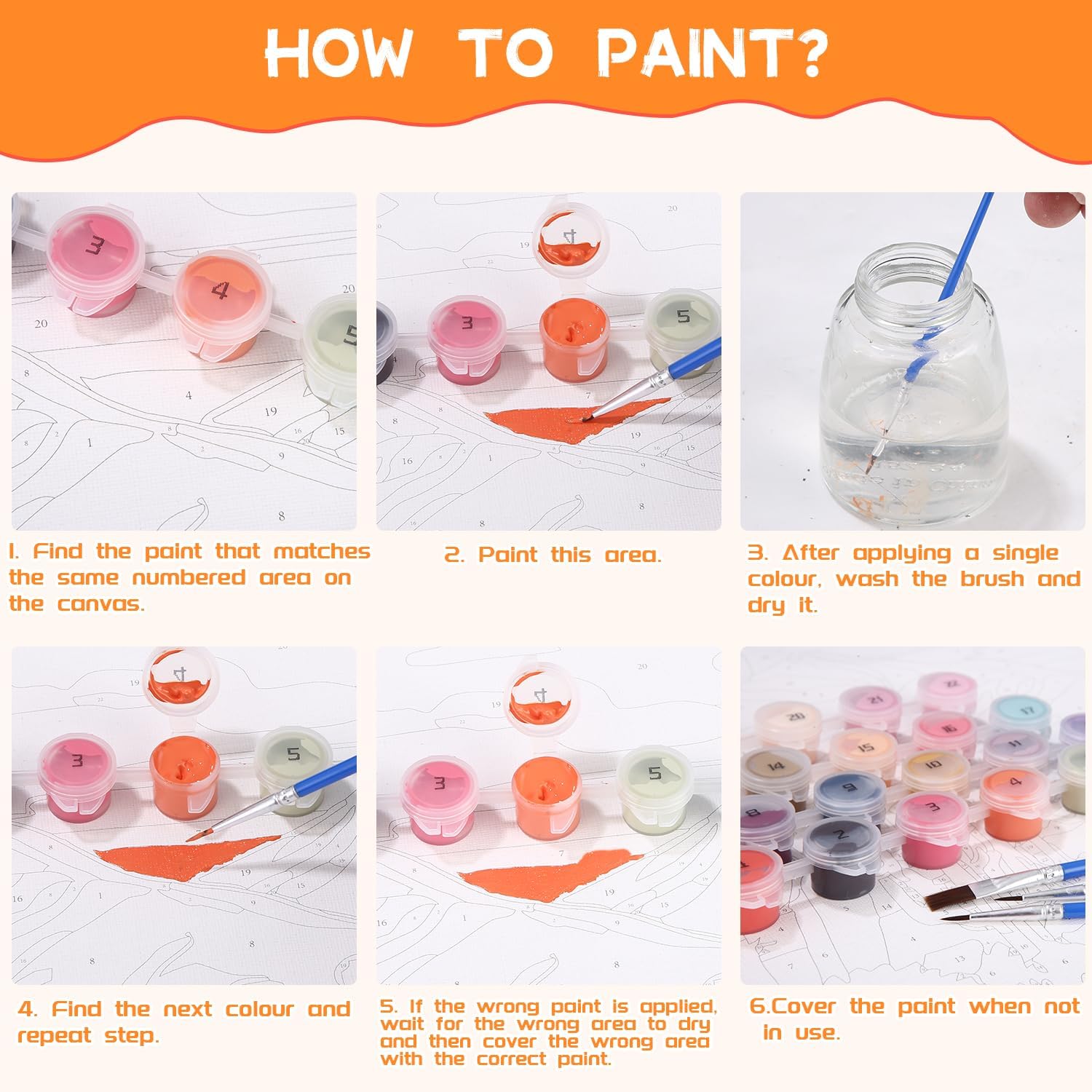 HOW TO PAINT?

1. Find the paint that matches the same numbered area on the canvas.

2. Paint this area.

3. After applying a single colour, wash the brush and dry it.

4. Find the next colour and repeat step.

5. If the wrong paint is applied, wait for the wrong area to dry and then cover the wrong area with the correct paint.

6.Cover the paint when not in use.