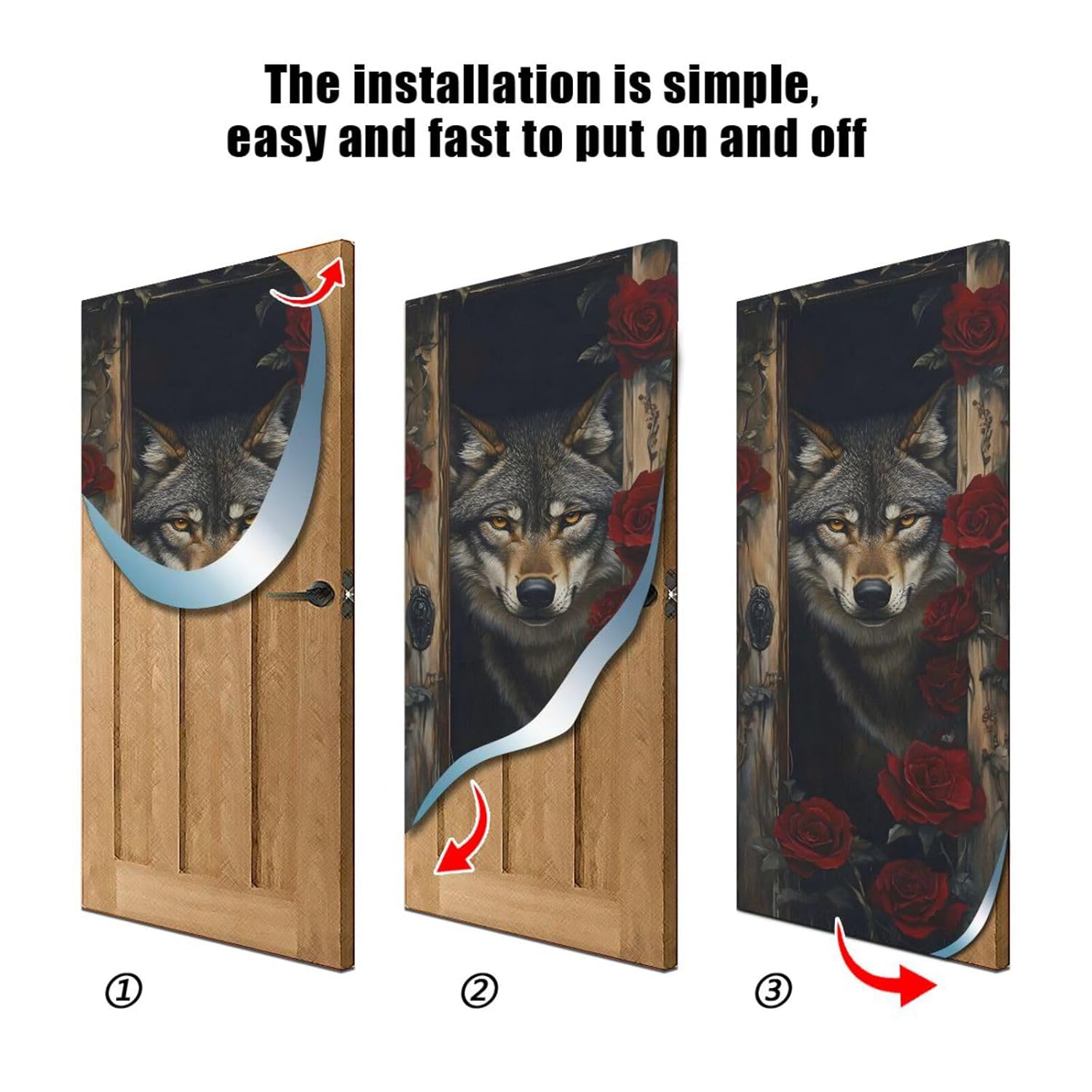 The installation is simple, easy and fast to put on and off

①

②

③