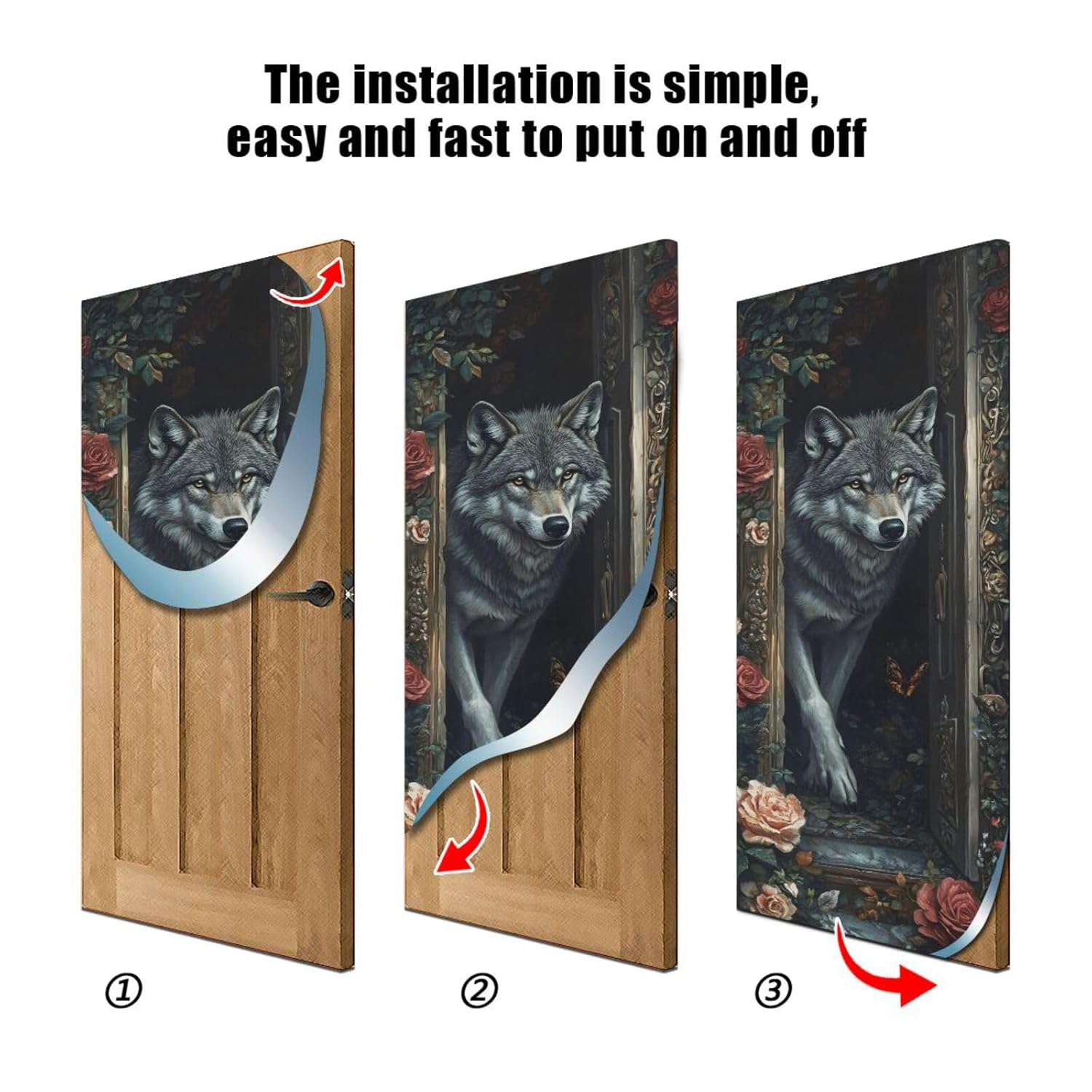 The installation is simple,
easy and fast to put on and off

①

②

③