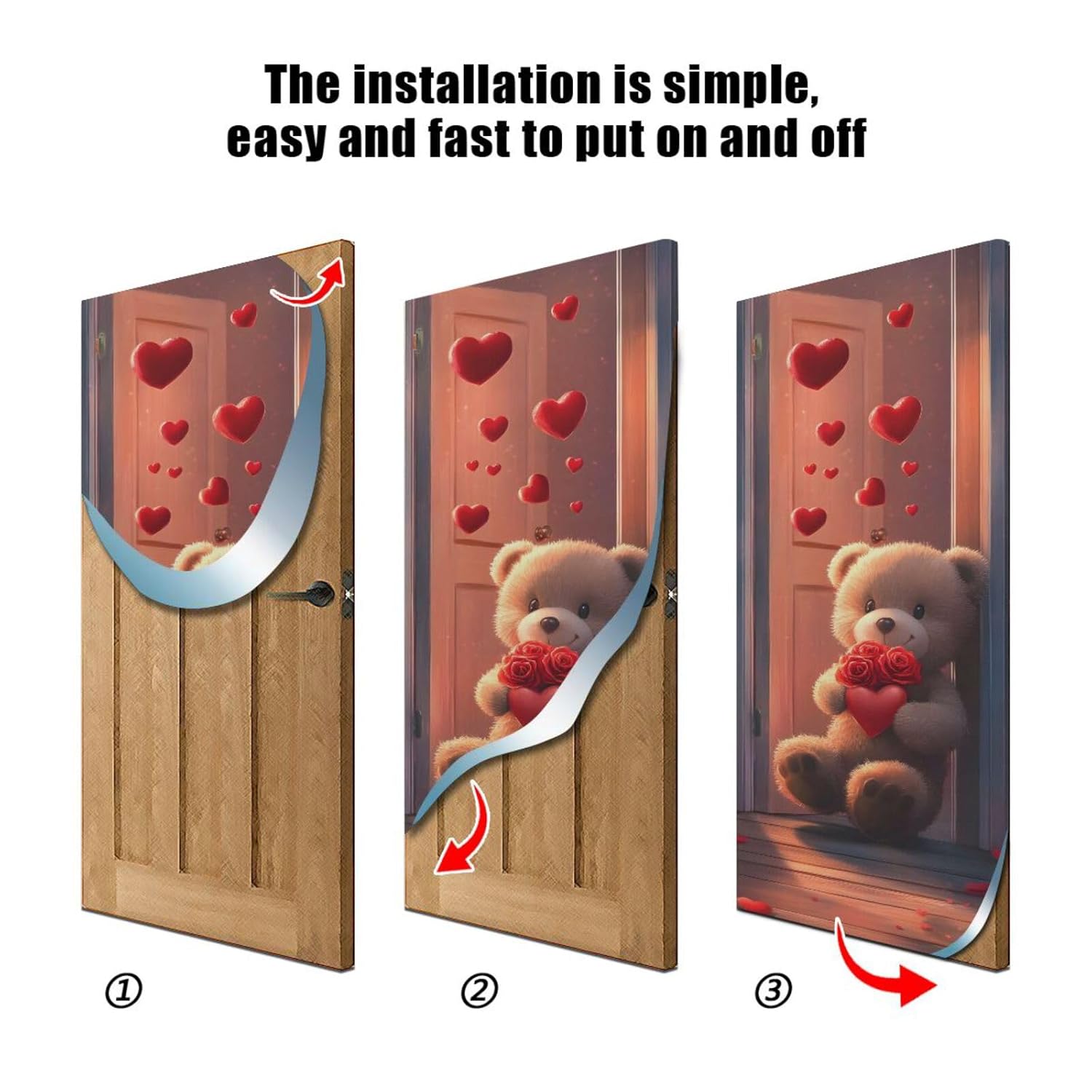 The installation is simple, easy and fast to put on and off

①

②

③