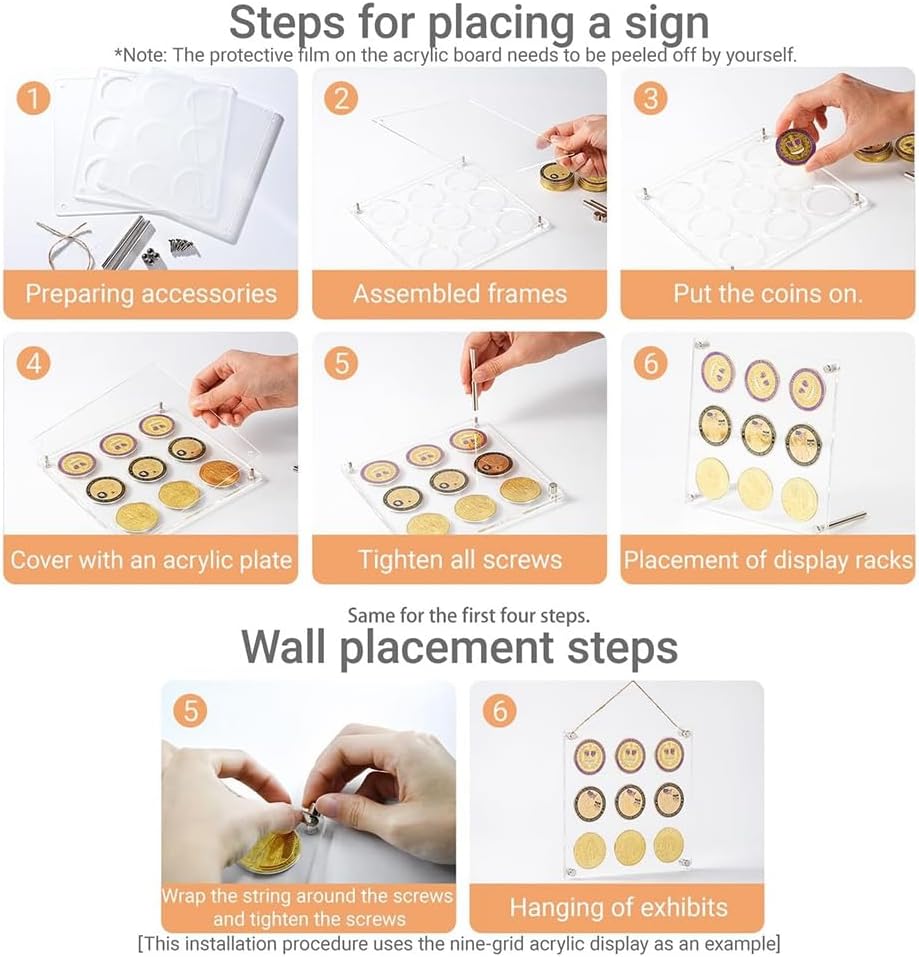 Steps for placing a sign
*Note: The protective film on the acrylic board needs to be peeled off by yourself.

1
Preparing accessories

2
Assembled frames

3
Put the coins on.

4
Cover with an acrylic plate

5
Tighten all screws

6
Placement of display racks

Same for the first four steps.
Wall placement steps

5
Wrap the string around the screws and tighten the screws

6
Hanging of exhibits

[This installation procedure uses the nine-grid acrylic display as an example]