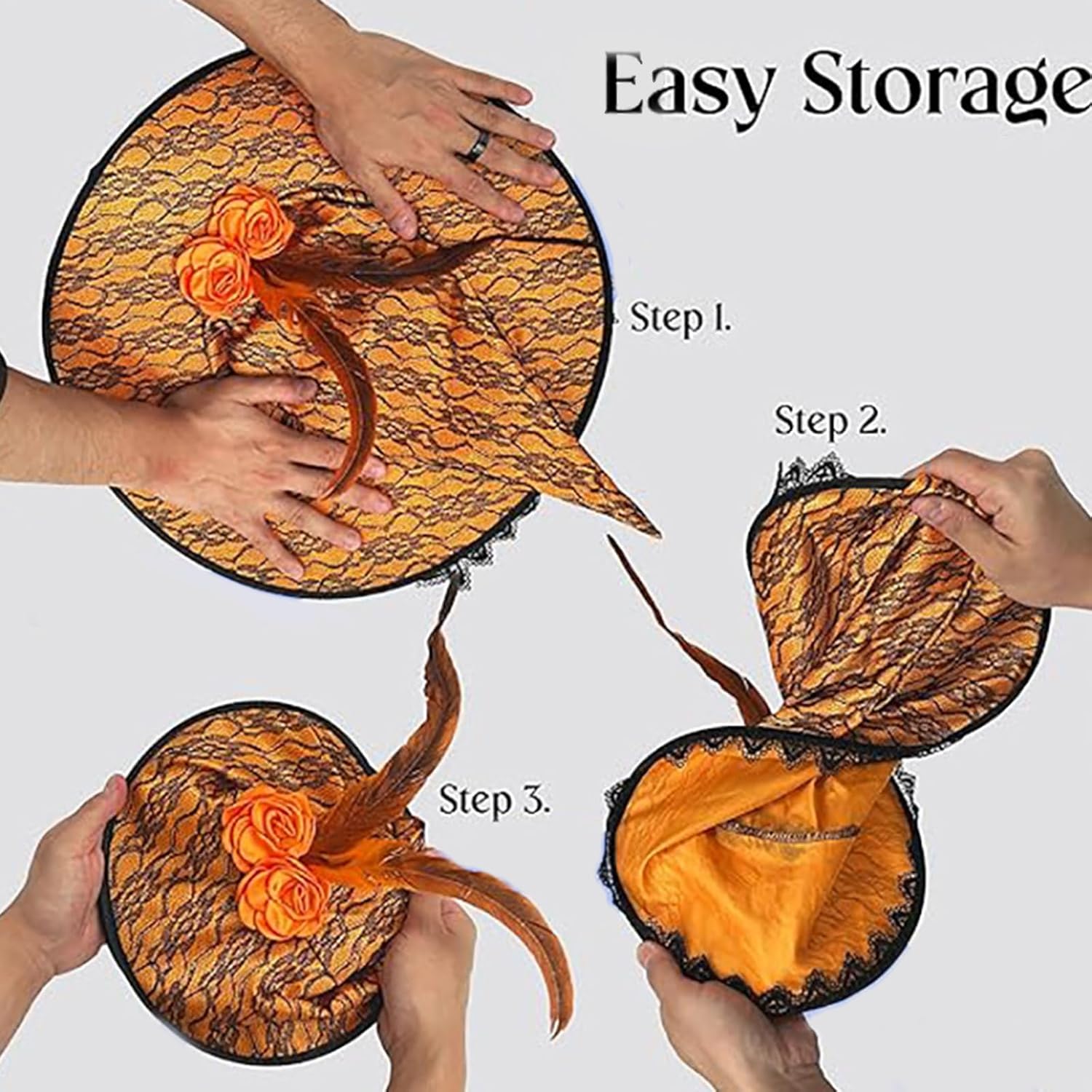 Easy Storage

Step 1.

Step 2.

Step 3.