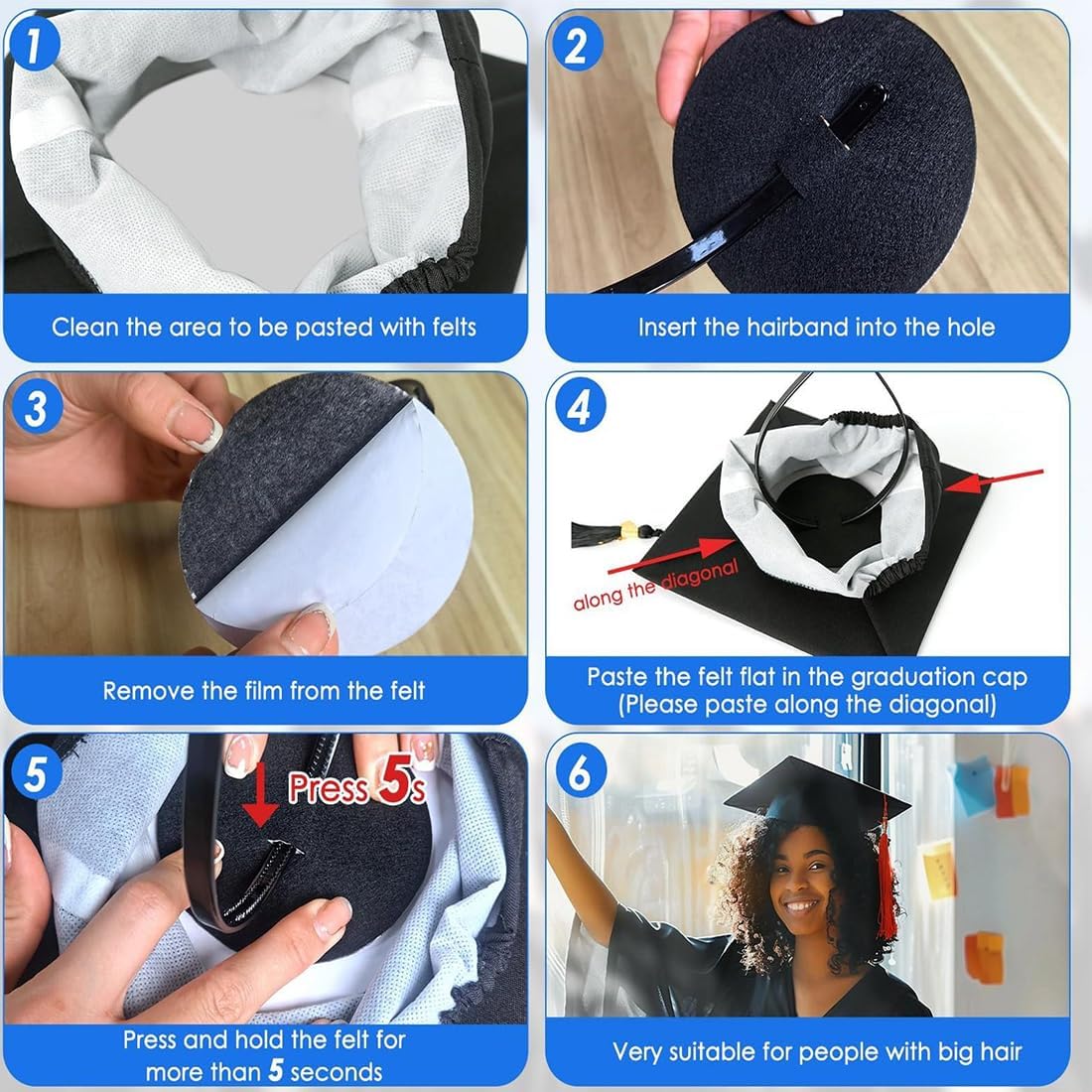 1

Clean the area to be pasted with felts

2

Insert the hairband into the hole

3

Remove the film from the felt

4

along the diagonal

Paste the felt flat in the graduation cap (Please paste along the diagonal)

5

Press 5s

Press and hold the felt for more than 5 seconds

6

Very suitable for people with big hair