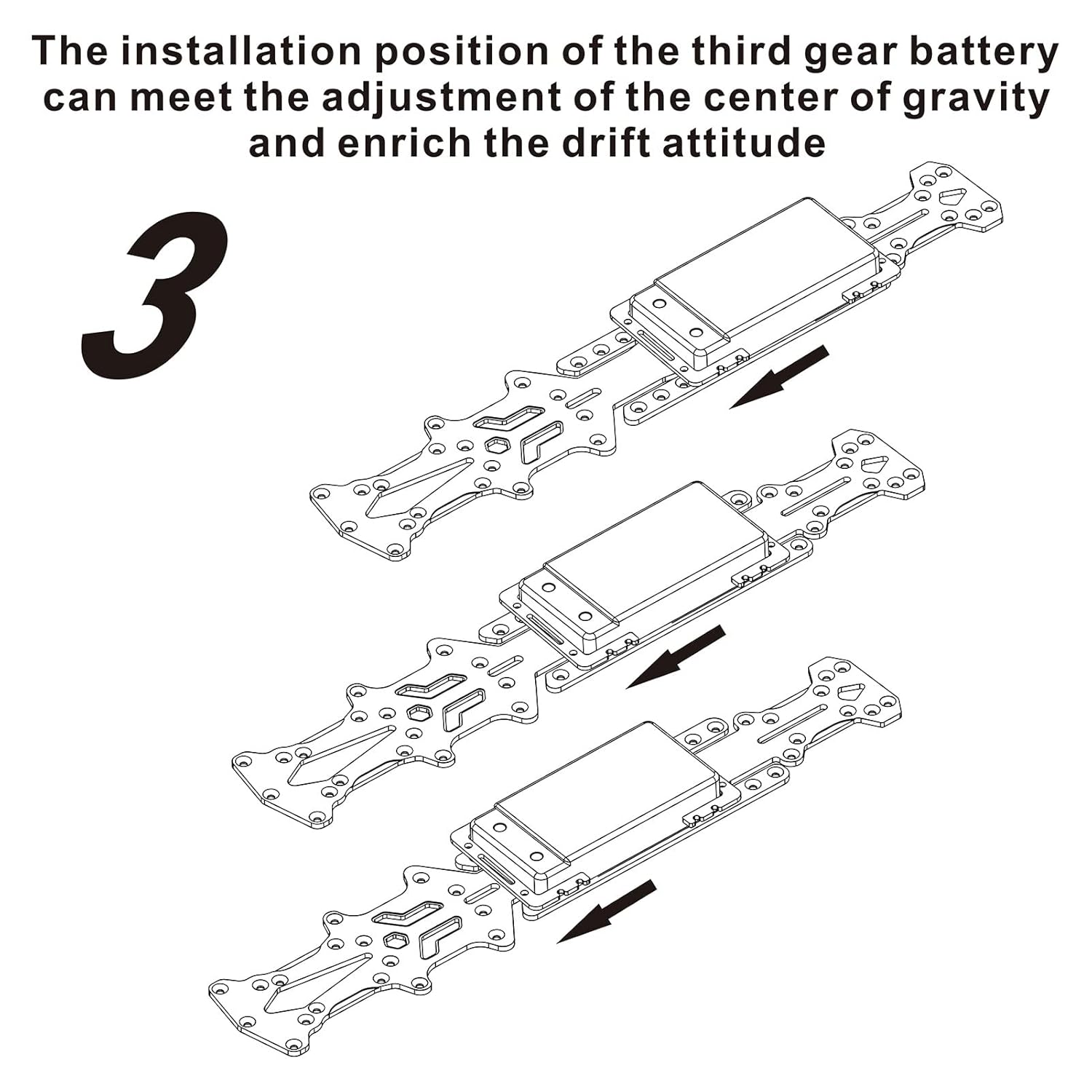 The installation position of the third gear battery can meet the adjustment of the center of gravity and enrich the drift attitude

3