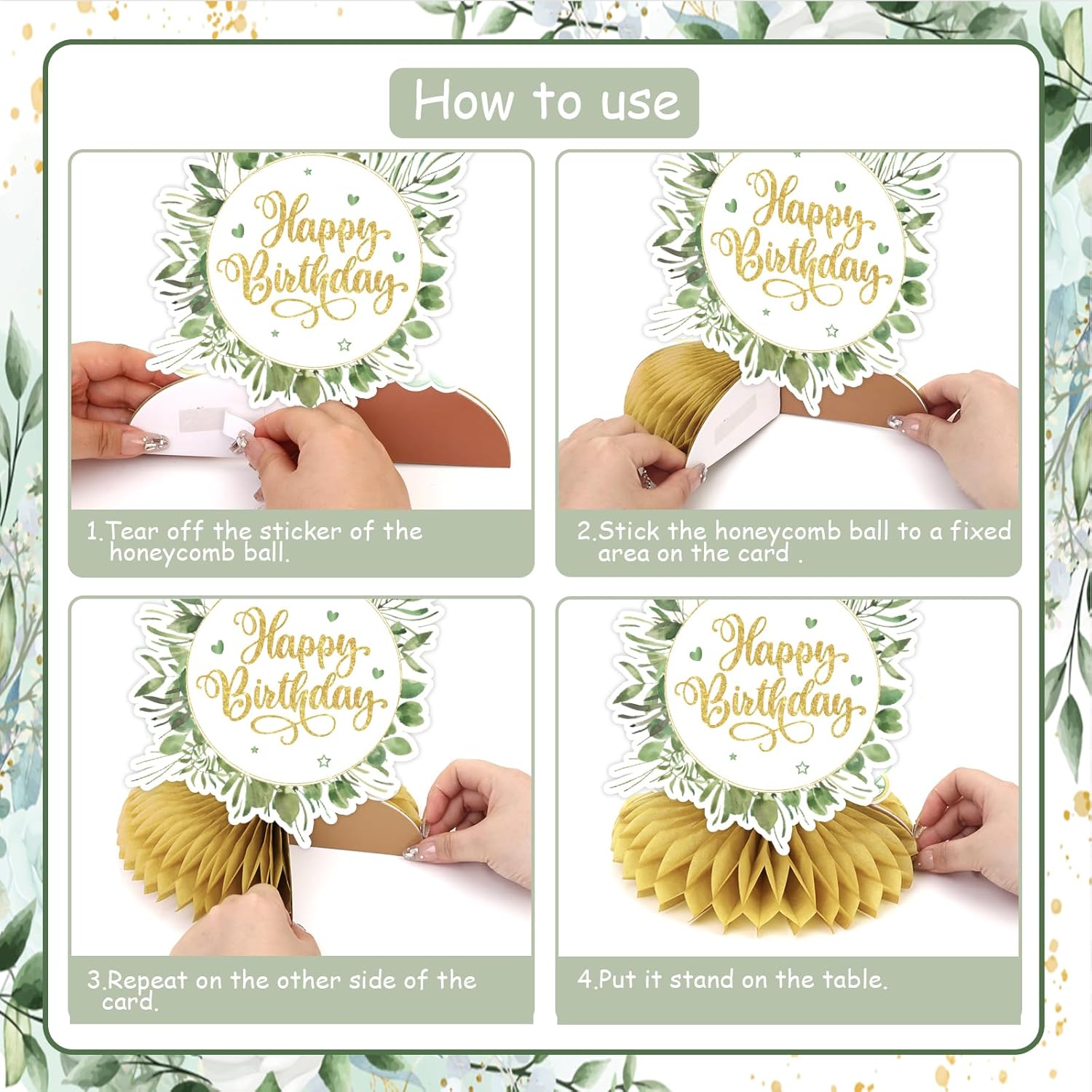 How to use

Happy Birthday

1.Tear off the sticker of the honeycomb ball.

Happy Birthday

2.Stick the honeycomb ball to a fixed area on the card .

Happy Birthday

3.Repeat on the other side of the card.

Happy Birthday

4.Put it stand on the table.