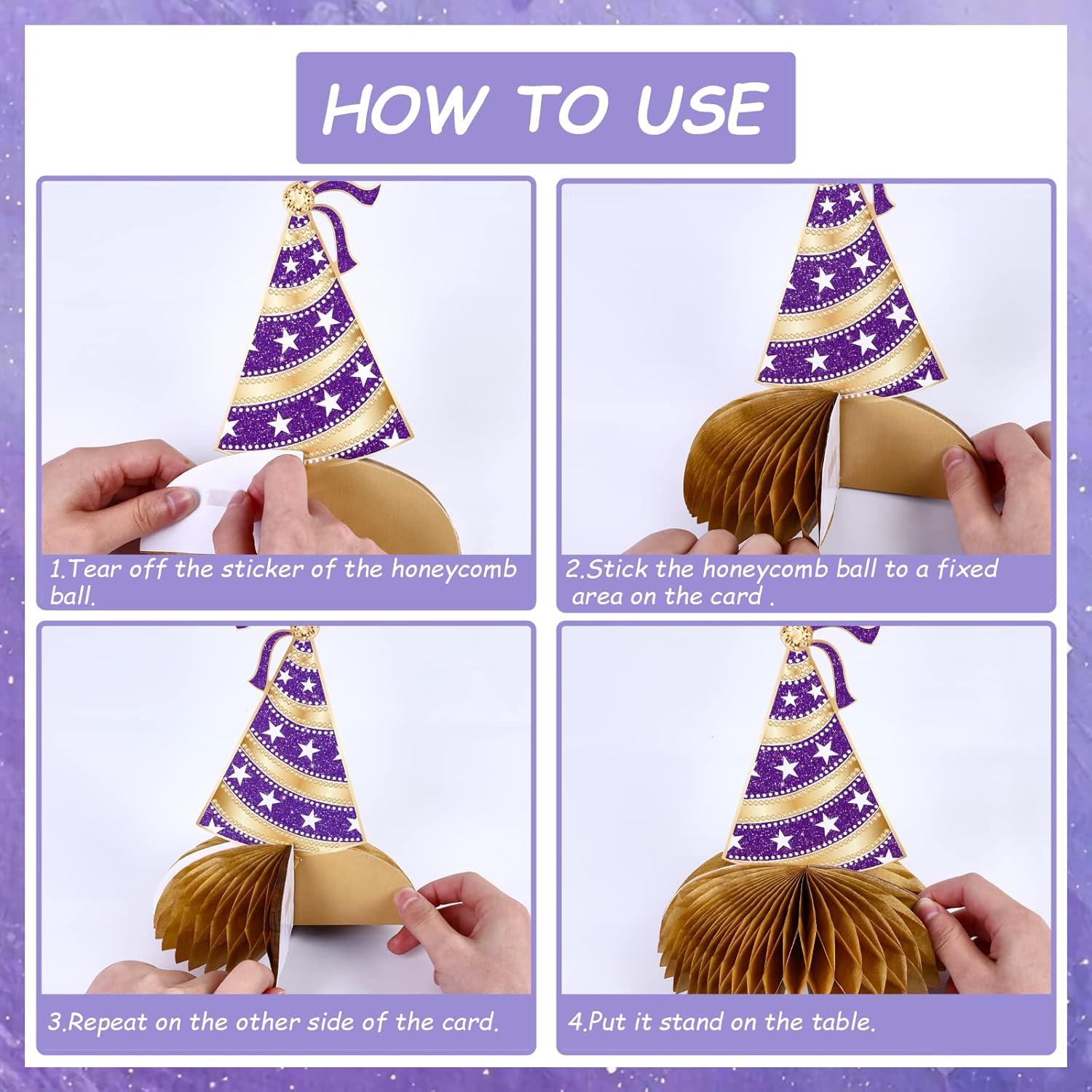 HOW TO USE

1.Tear off the sticker of the honeycomb ball.

2.Stick the honeycomb ball to a fixed area on the card .

3.Repeat on the other side of the card.

4.Put it stand on the table.