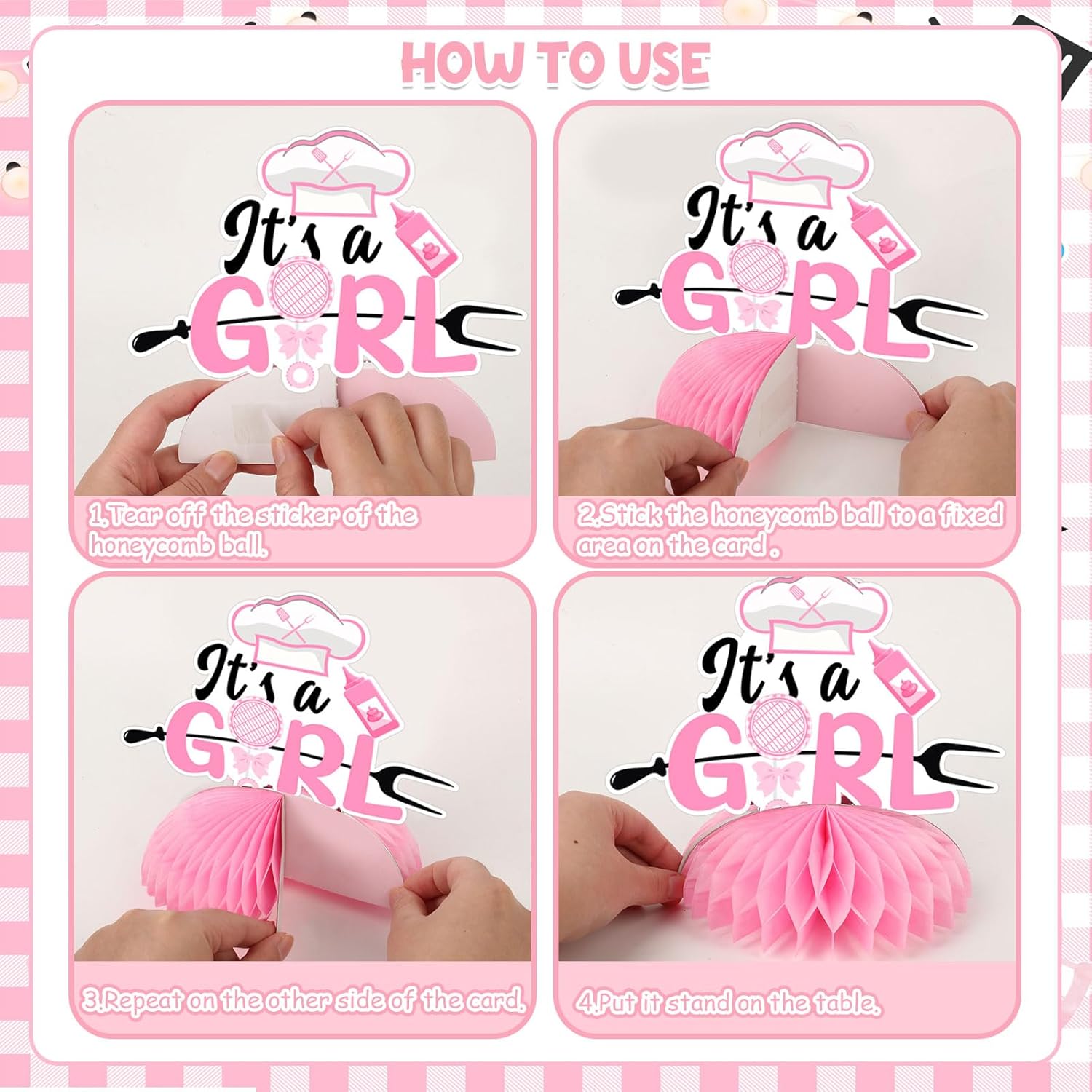 HOW TO USE

It's a GIRL

1.Tear off the sticker of the honeycomb ball.

It's a GIRL

2.Stick the honeycomb ball to a fixed area on the card .

It's a GIRL

3.Repeat on the other side of the card.

It's a GIRL

4.Put it stand on the table.