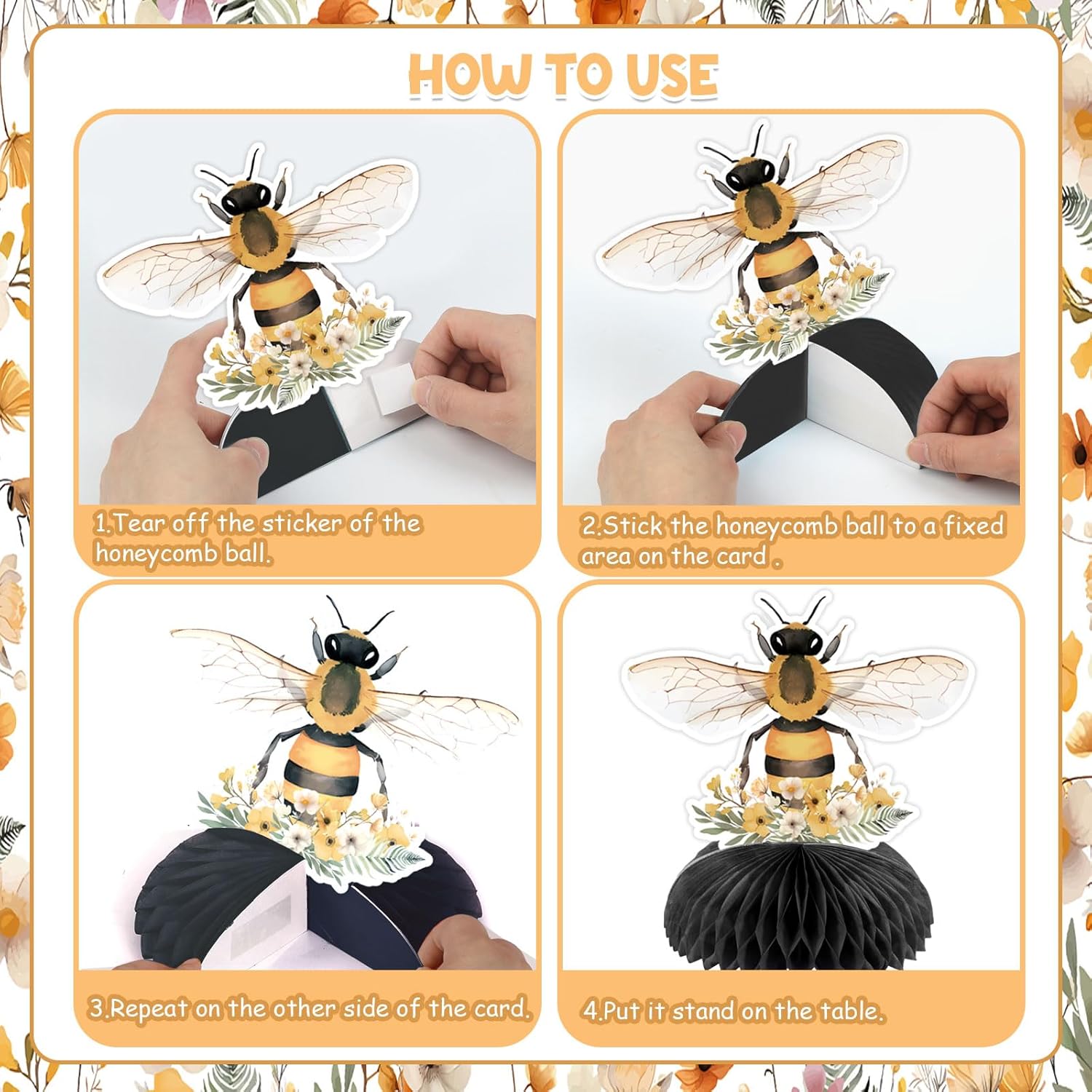 HOW TO USE

1.Tear off the sticker of the honeycomb ball.

2.Stick the honeycomb ball to a fixed area on the card .

3.Repeat on the other side of the card.

4.Put it stand on the table.