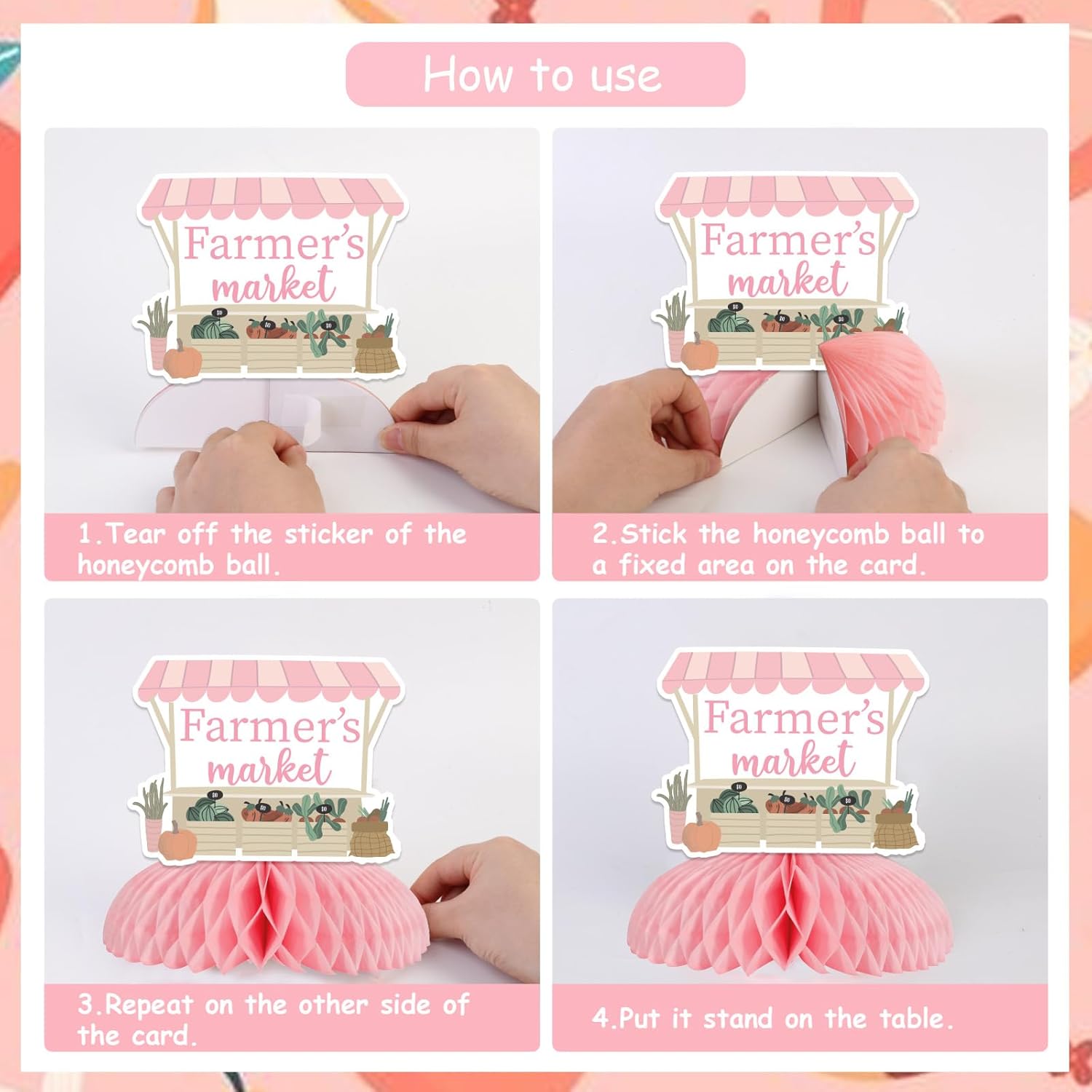 How to use

Farmer's market

1.Tear off the sticker of the honeycomb ball.

Farmer's market

2.Stick the honeycomb ball to a fixed area on the card.

Farmer's market

3.Repeat on the other side of the card.

Farmer's market

4.Put it stand on the table.