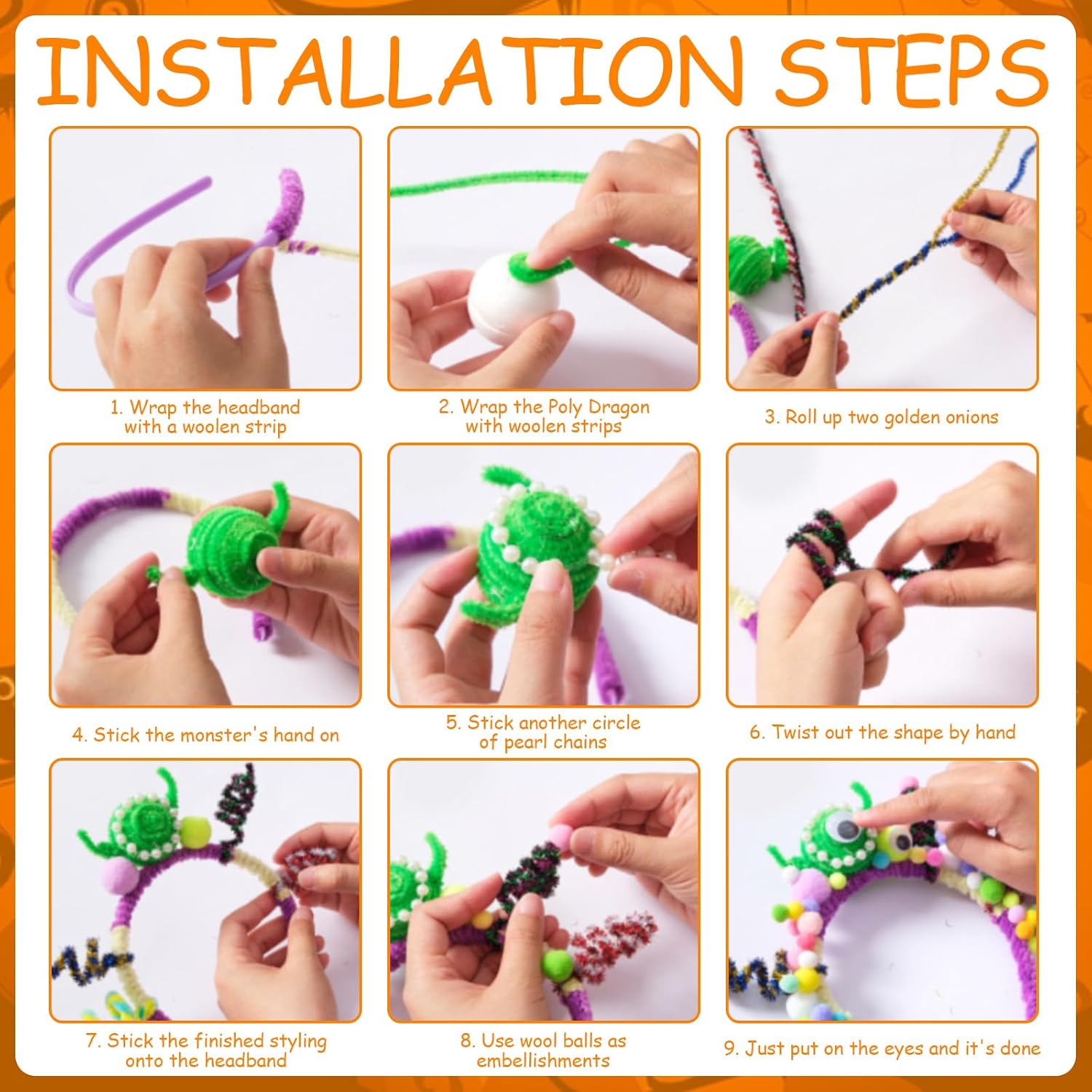 INSTALLATION STEPS

1. Wrap the headband with a woolen strip

2. Wrap the Poly Dragon with woolen strips

3. Roll up two golden onions

4. Stick the monster's hand on

5. Stick another circle of pearl chains

6. Twist out the shape by hand

7. Stick the finished styling onto the headband

8. Use wool balls as embellishments

9. Just put on the eyes and it's done