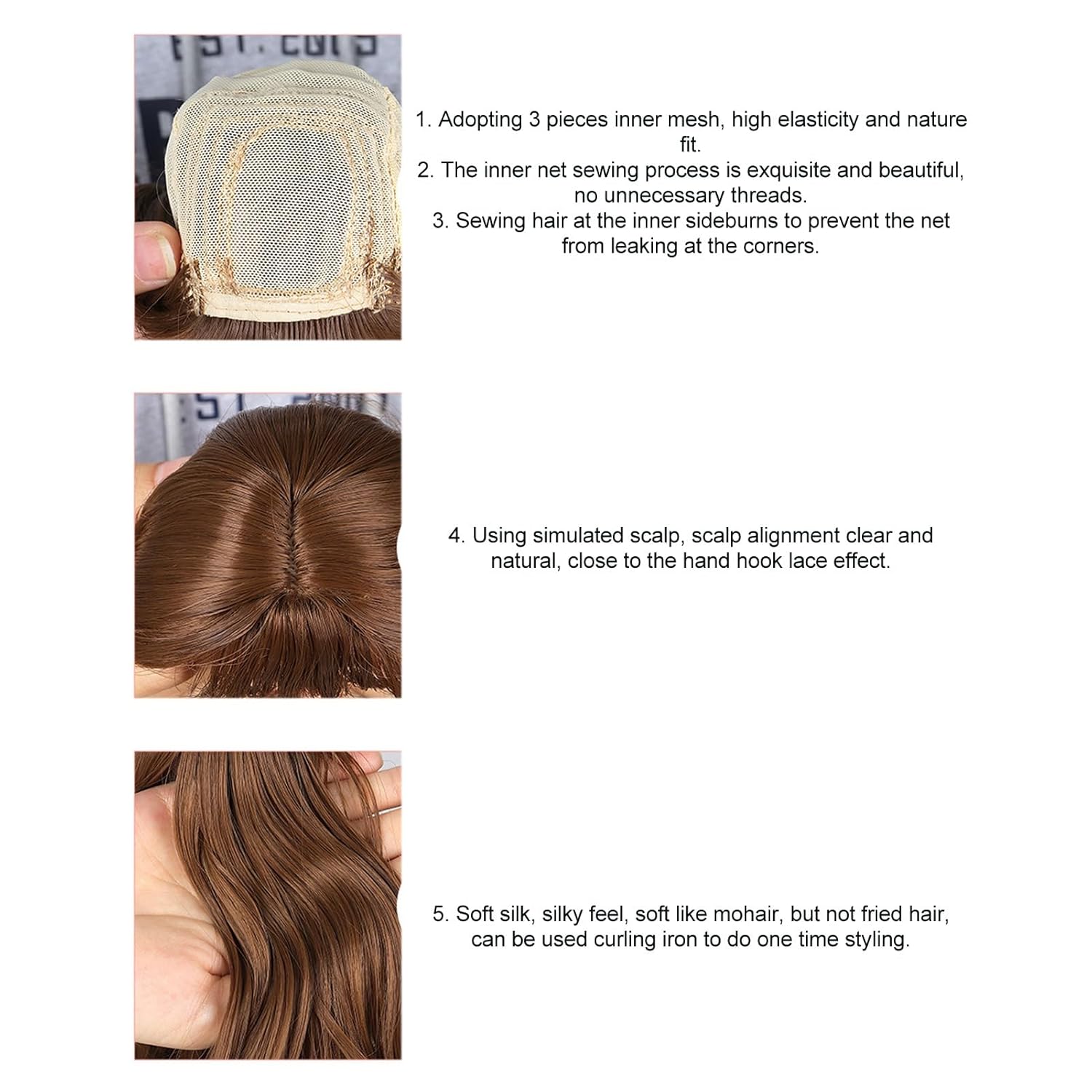 1. Adopting 3 pieces inner mesh, high elasticity and nature fit.
2. The inner net sewing process is exquisite and beautiful, no unnecessary threads.
3. Sewing hair at the inner sideburns to prevent the net from leaking at the corners.

4. Using simulated scalp, scalp alignment clear and natural, close to the hand hook lace effect.

5. Soft silk, silky feel, soft like mohair, but not fried hair, can be used curling iron to do one time styling.