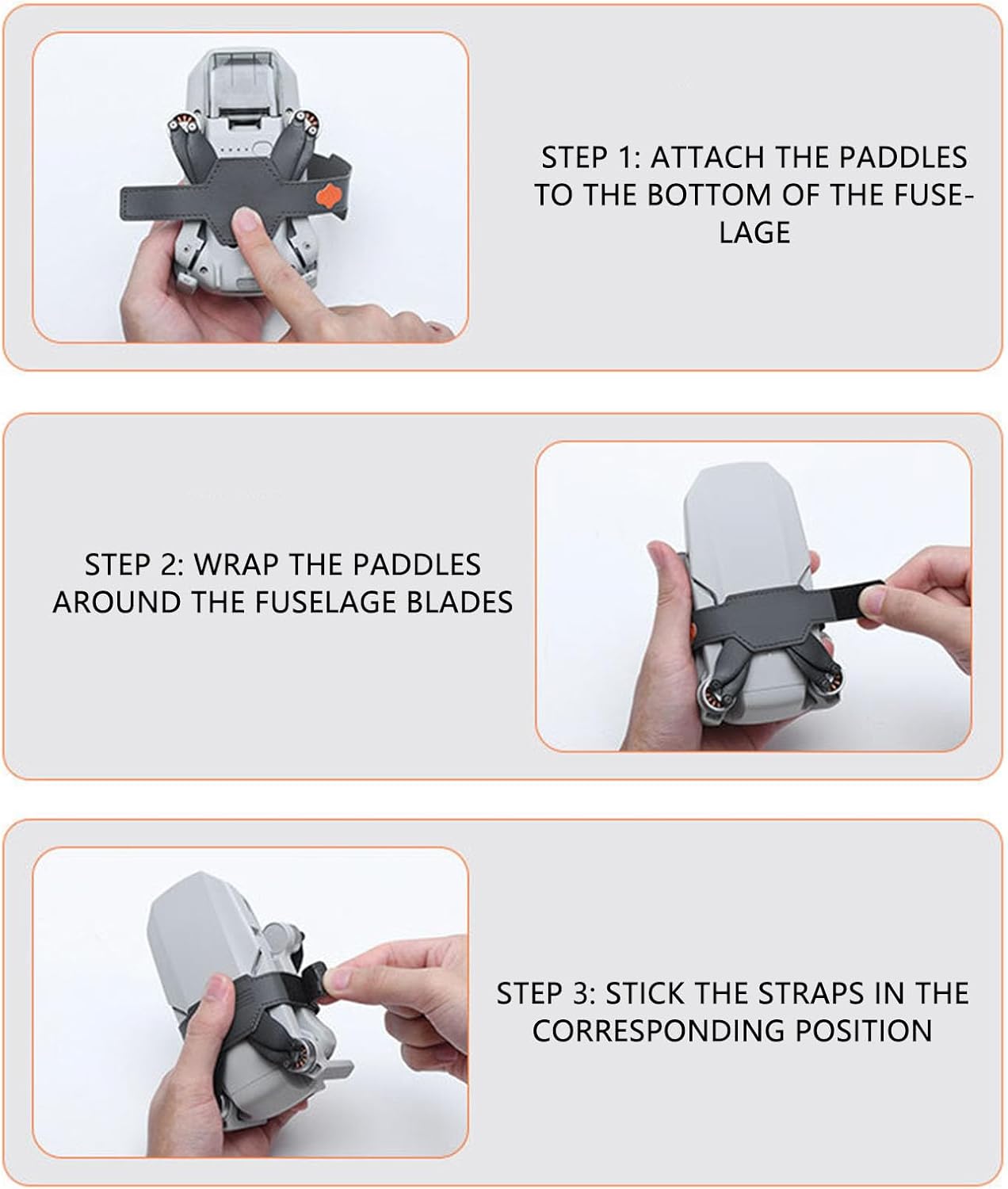 STEP 1: ATTACH THE PADDLES TO THE BOTTOM OF THE FUSELAGE

STEP 2: WRAP THE PADDLES AROUND THE FUSELAGE BLADES

STEP 3: STICK THE STRAPS IN THE CORRESPONDING POSITION