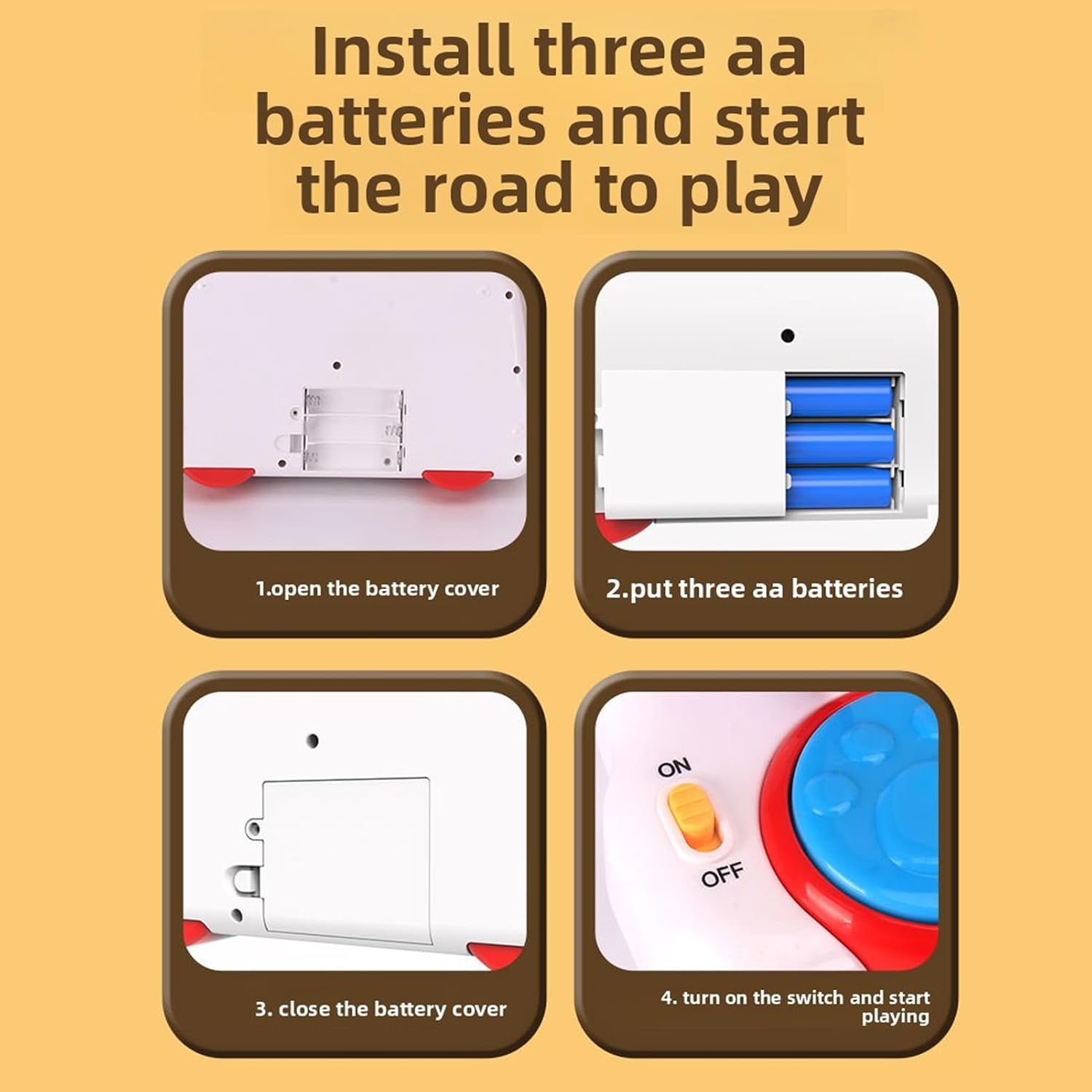 Install three aa batteries and start the road to play

1.open the battery cover

2.put three aa batteries

3. close the battery cover

ON

OFF

4. turn on the switch and start playing