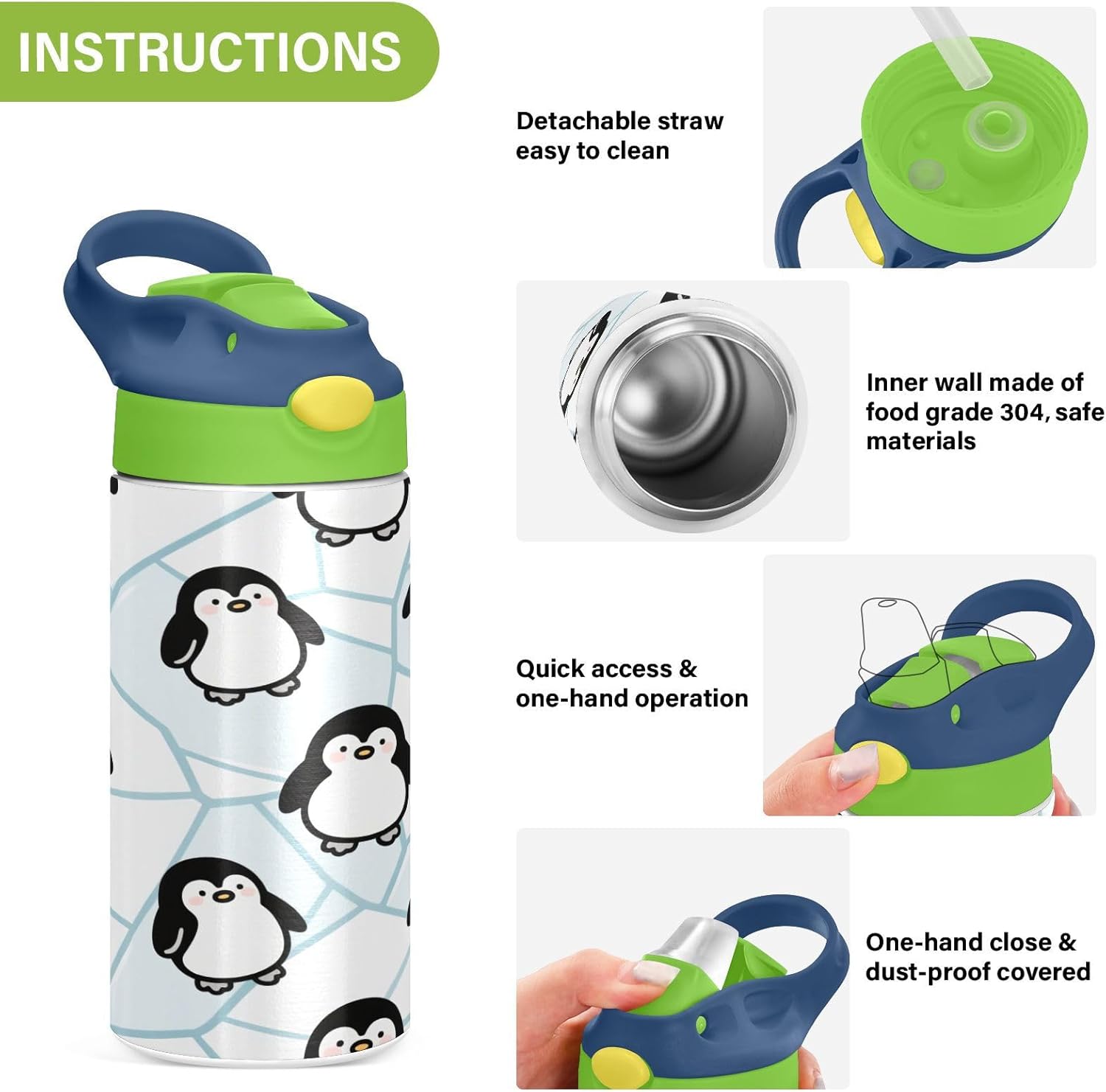 INSTRUCTIONS

Detachable straw easy to clean

Inner wall made of food grade 304, safe materials

Quick access & one-hand operation

One-hand close & dust-proof covered