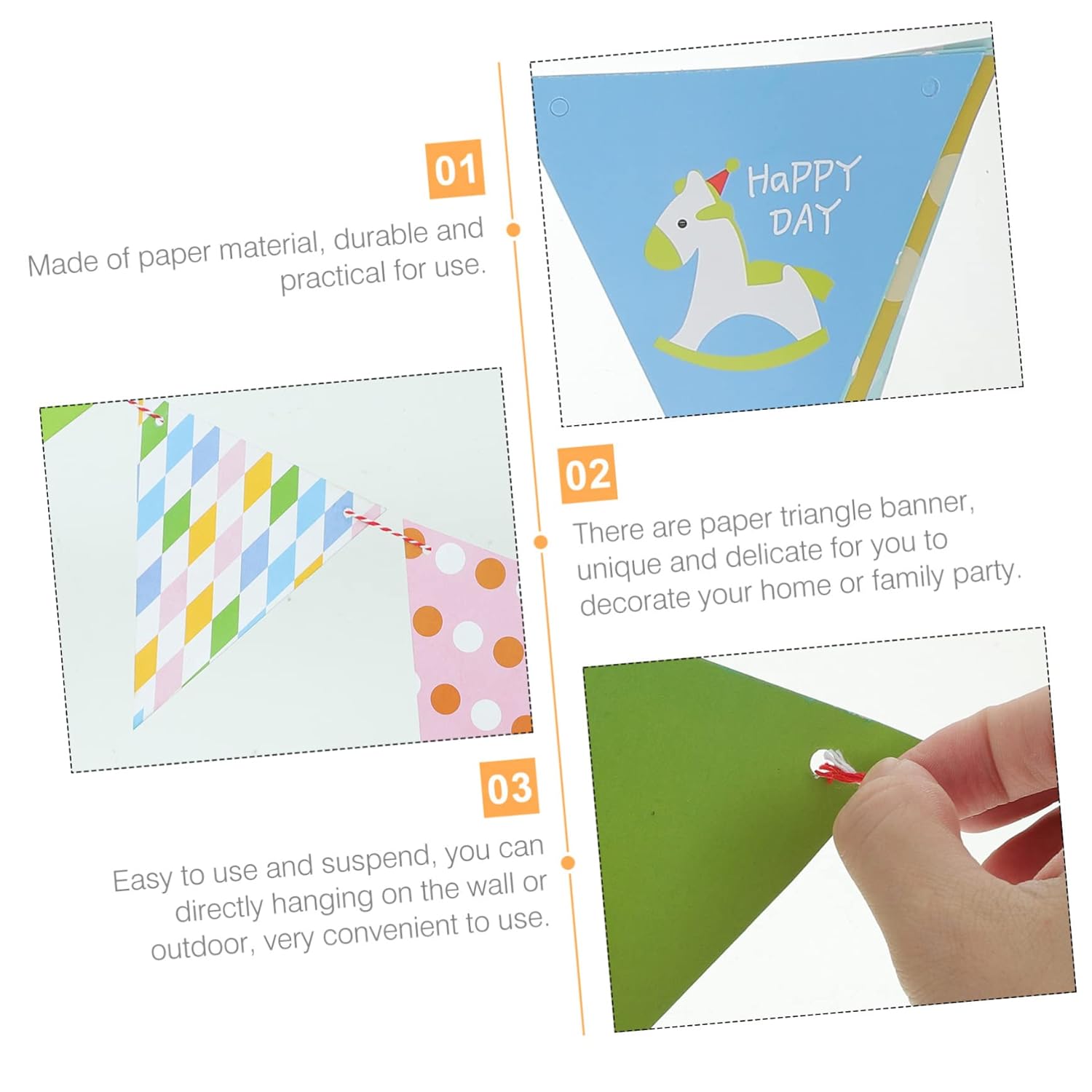 01

Made of paper material, durable and practical for use.

HaPPY DAY

02

There are paper triangle banner, unique and delicate for you to decorate your home or family party.

03

Easy to use and suspend, you can directly hanging on the wall or outdoor, very convenient to use.