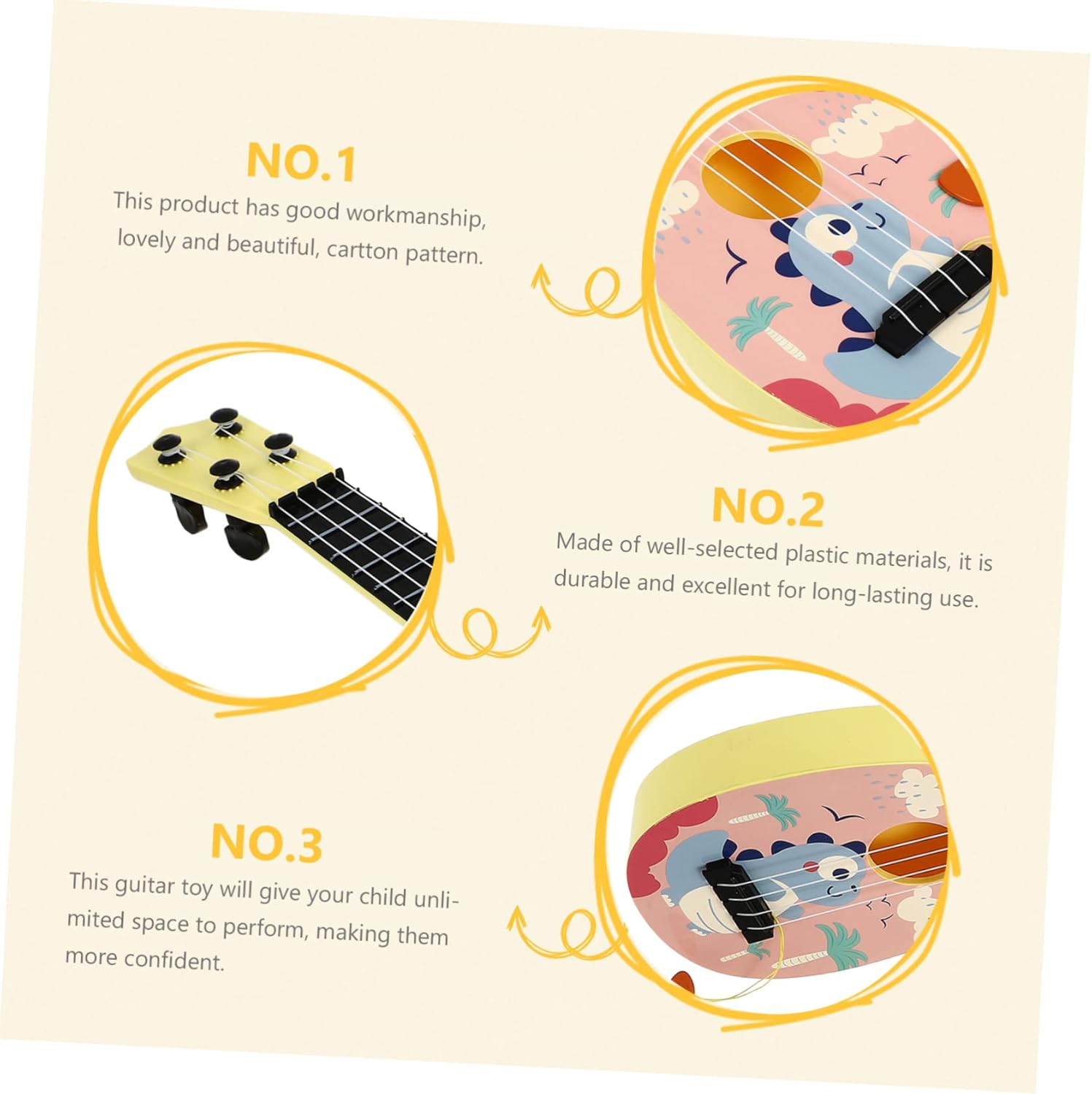 NO.1

This product has good workmanship, lovely and beautiful, cartton pattern.

NO.2

Made of well-selected plastic materials, it is durable and excellent for long-lasting use.

NO.3

This guitar toy will give your child unlimited space to perform, making them more confident.