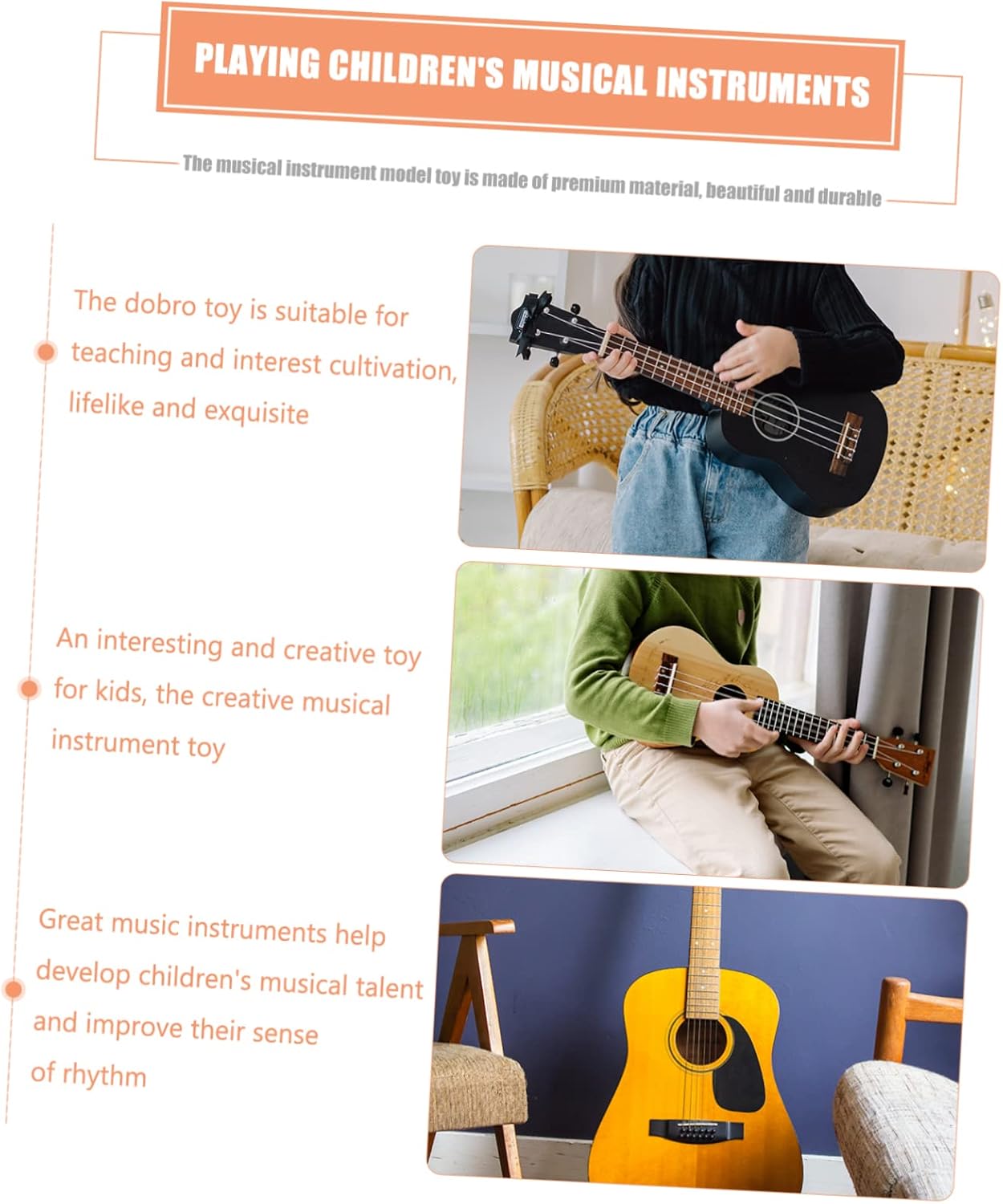 PLAYING CHILDREN'S MUSICAL INSTRUMENTS

The musical instrument model toy is made of premium material, beautiful and durable

The dobro toy is suitable for teaching and interest cultivation, lifelike and exquisite

An interesting and creative toy for kids, the creative musical instrument toy

Great music instruments help develop children's musical talent and improve their sense of rhythm