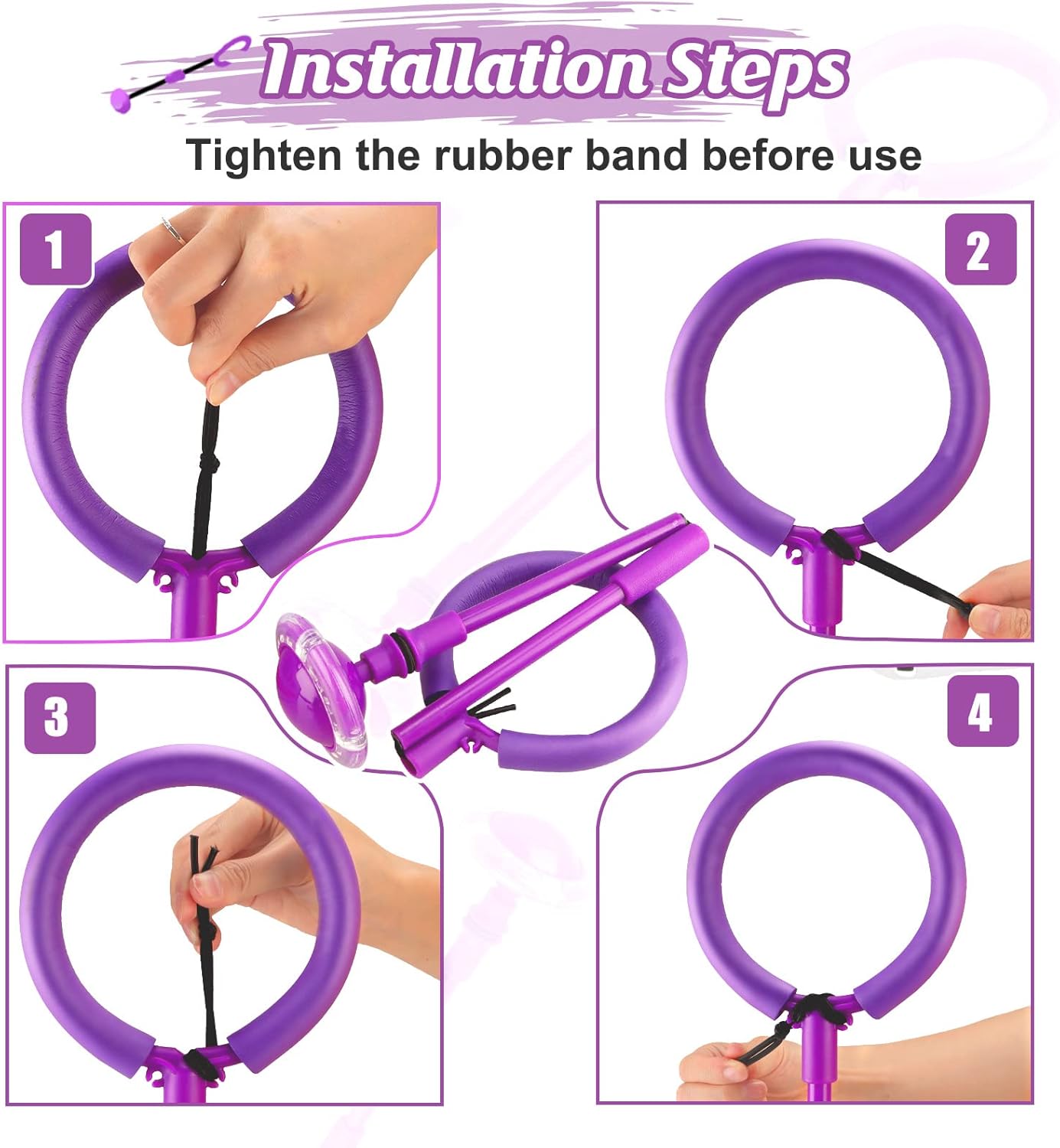 Installation Steps

Tighten the rubber band before use

1

2

3

4