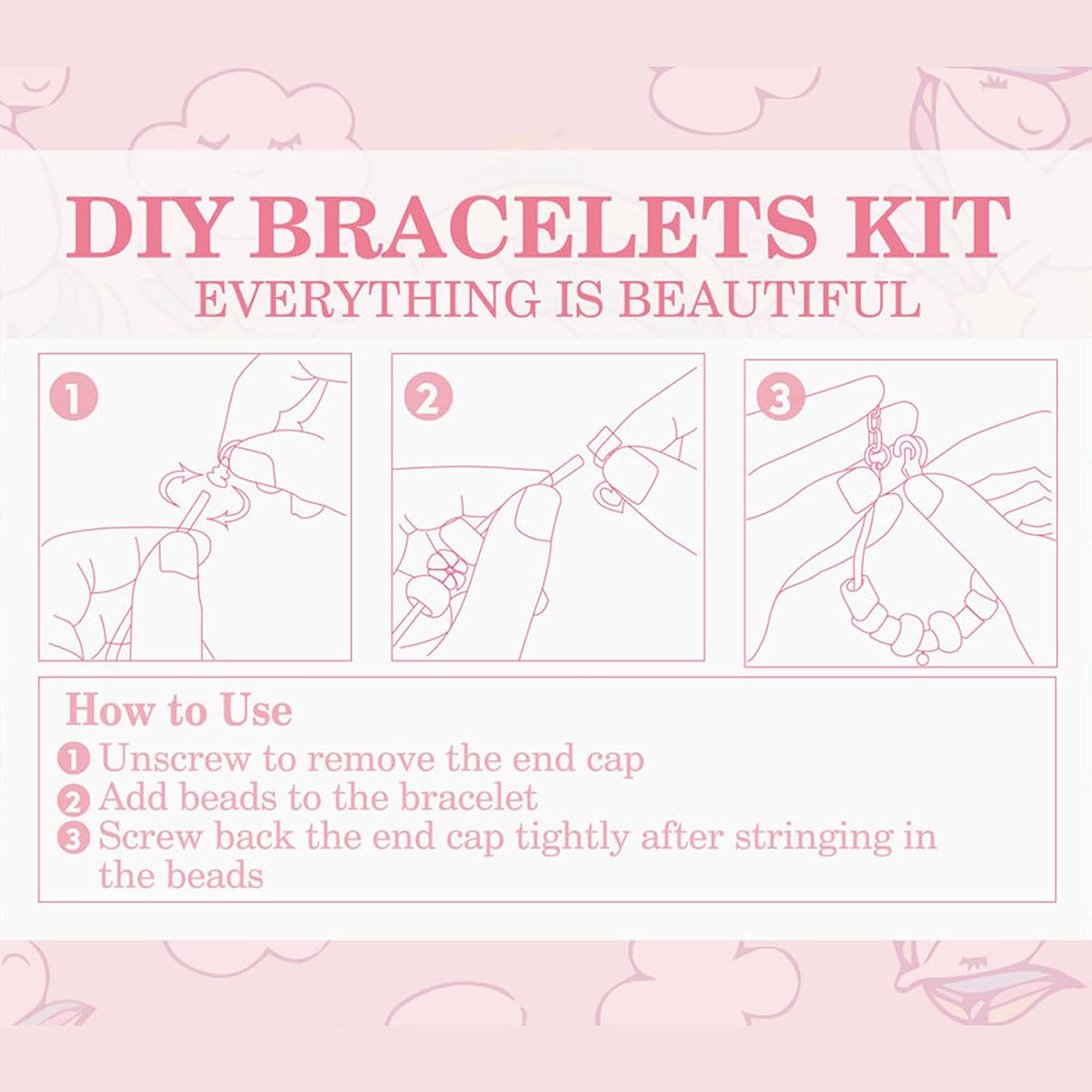 DIY BRACELETS KIT
EVERYTHING IS BEAUTIFUL

1

2

3

How to Use
1 Unscrew to remove the end cap
2 Add beads to the bracelet
3 Screw back the end cap tightly after stringing in the beads