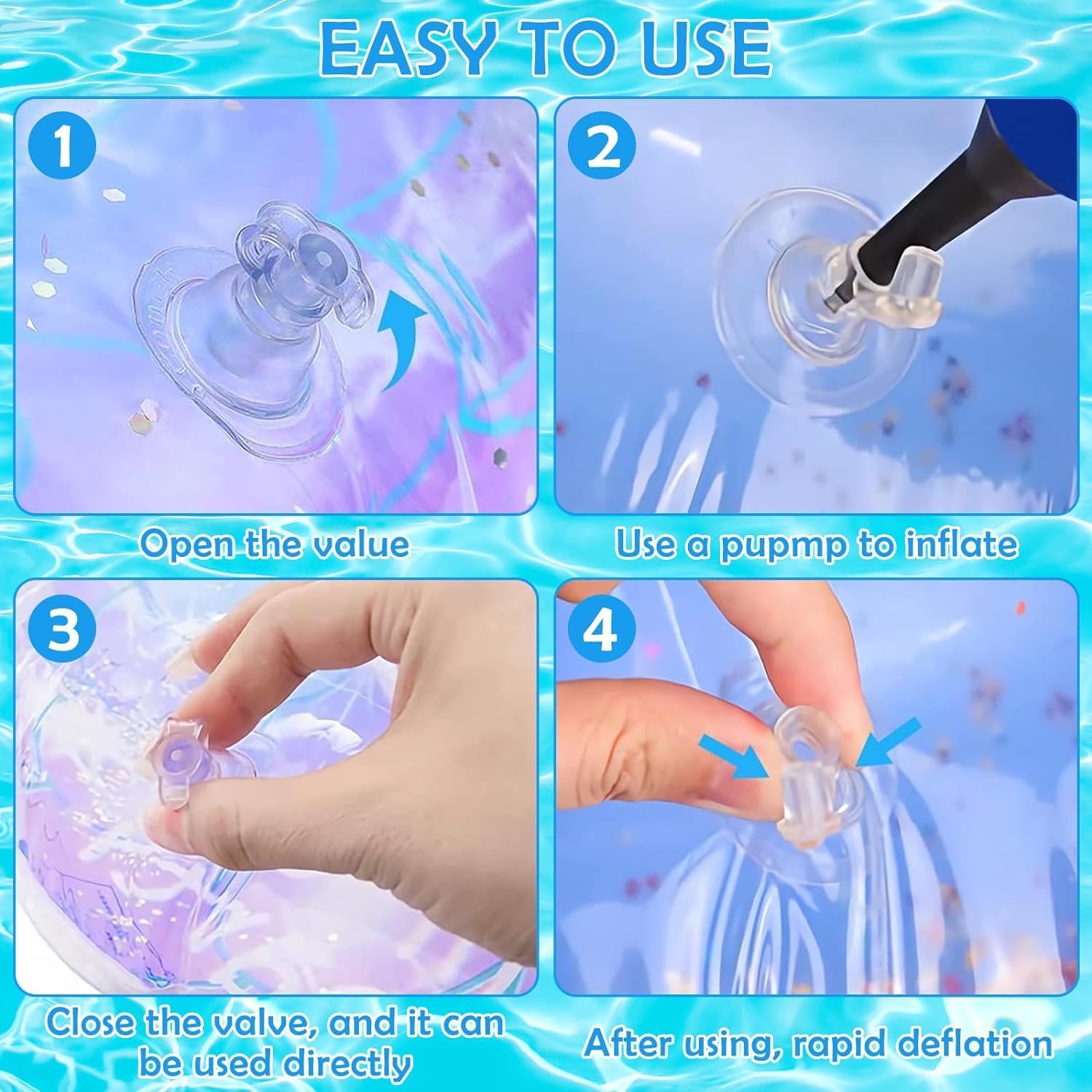 EASY TO USE

1

Open the value

2

Use a pupmp to inflate

3

Close the valve, and it can be used directly

4

After using, rapid deflation