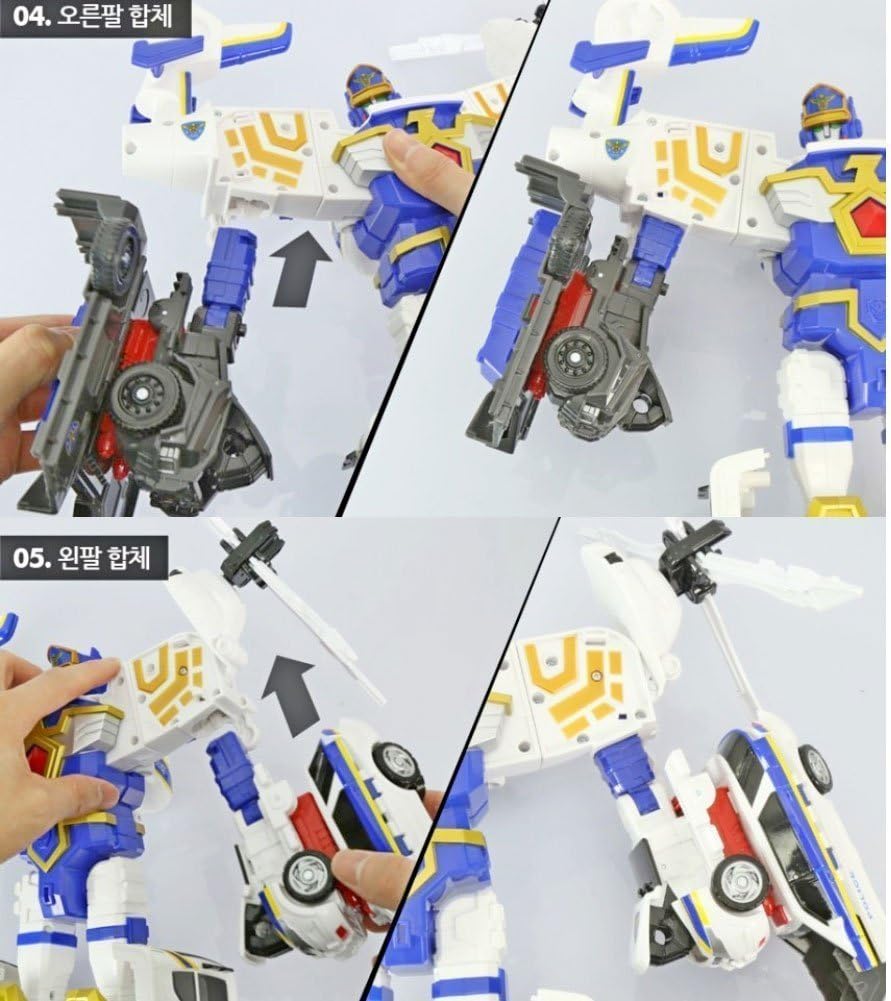 04. 오른팔 합체

05. 왼팔 합체