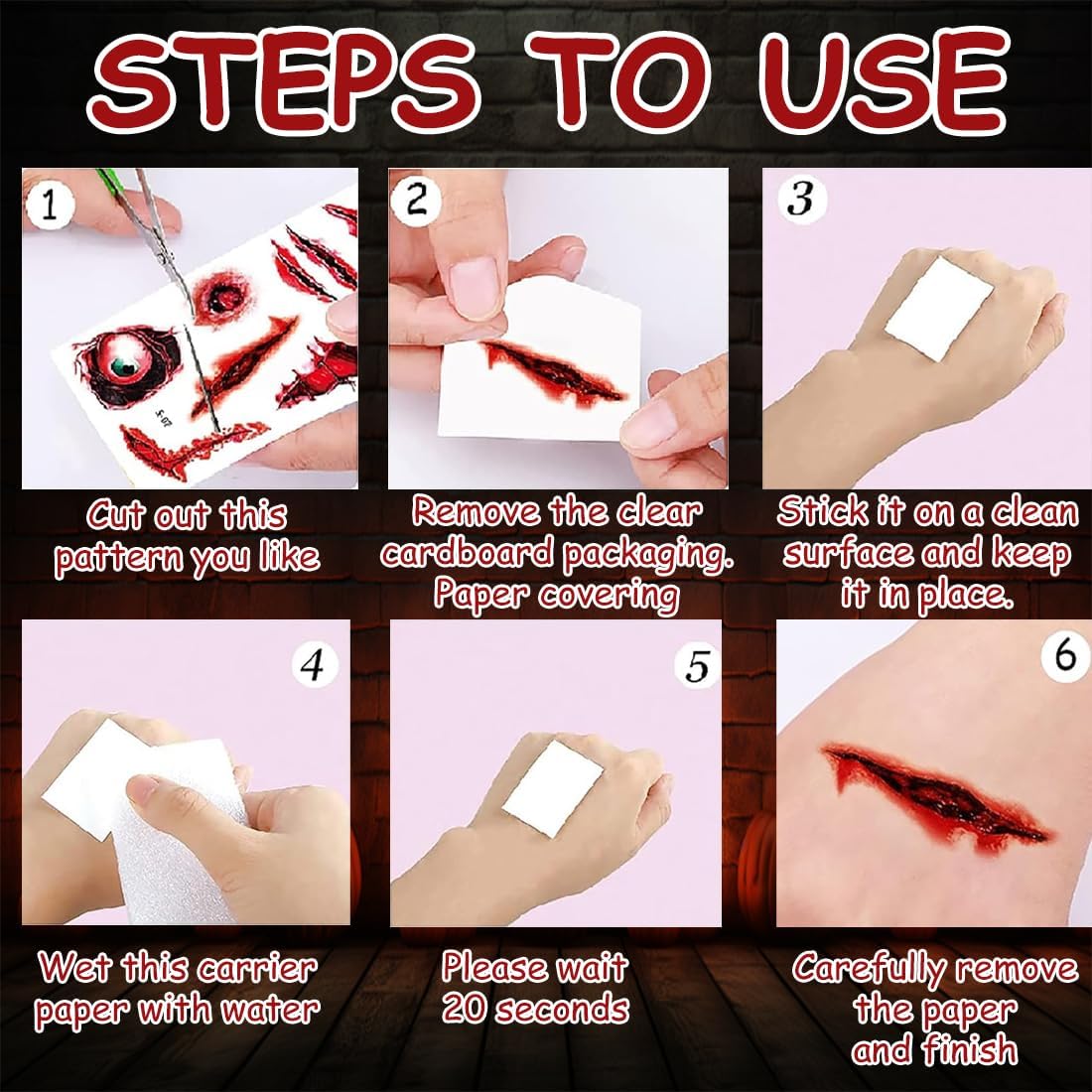 STEPS TO USE

1

Cut out this pattern you like

2

Remove the clear cardboard packaging. Paper covering

3

Stick it on a clean surface and keep it in place.

4

Wet this carrier paper with water

5

Please wait 20 seconds

6

Carefully remove the paper and finish