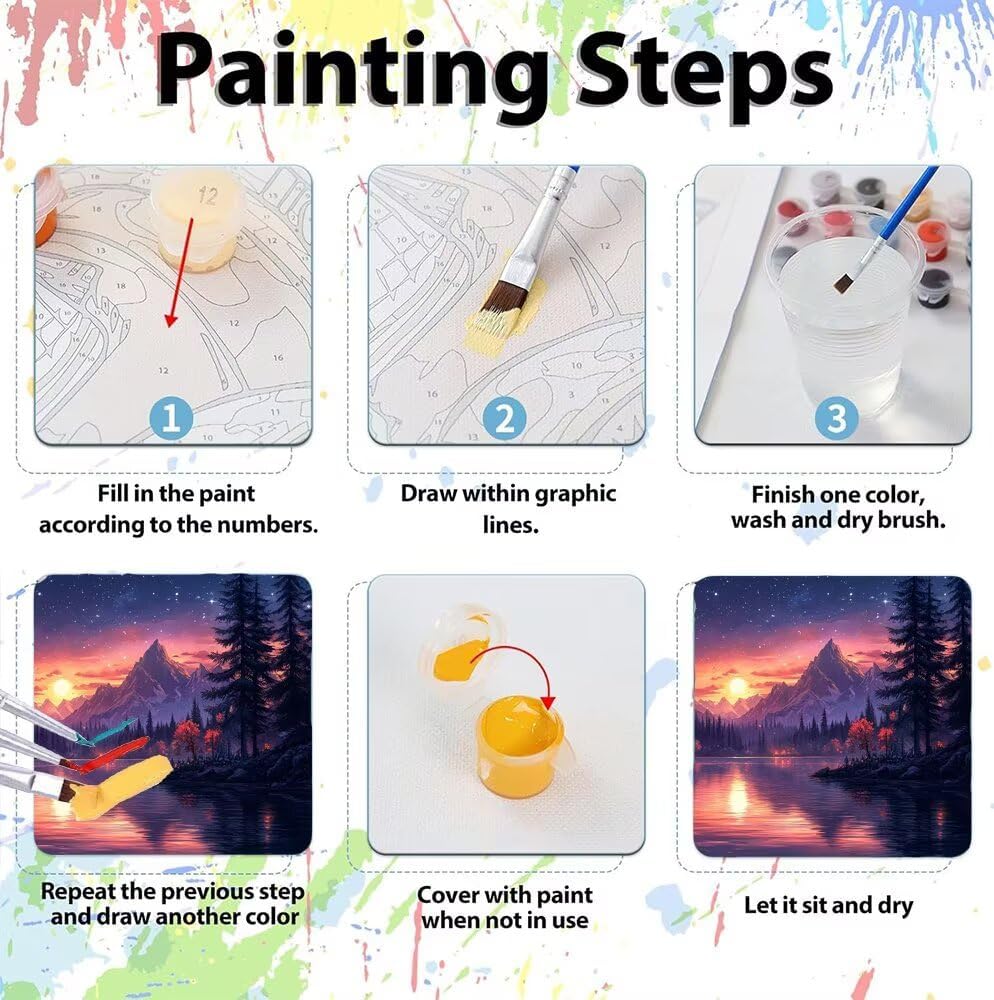 Painting Steps

12

1

Fill in the paint according to the numbers.

2

Draw within graphic lines.

3

Finish one color, wash and dry brush.

Repeat the previous step and draw another color

Cover with paint when not in use

Let it sit and dry