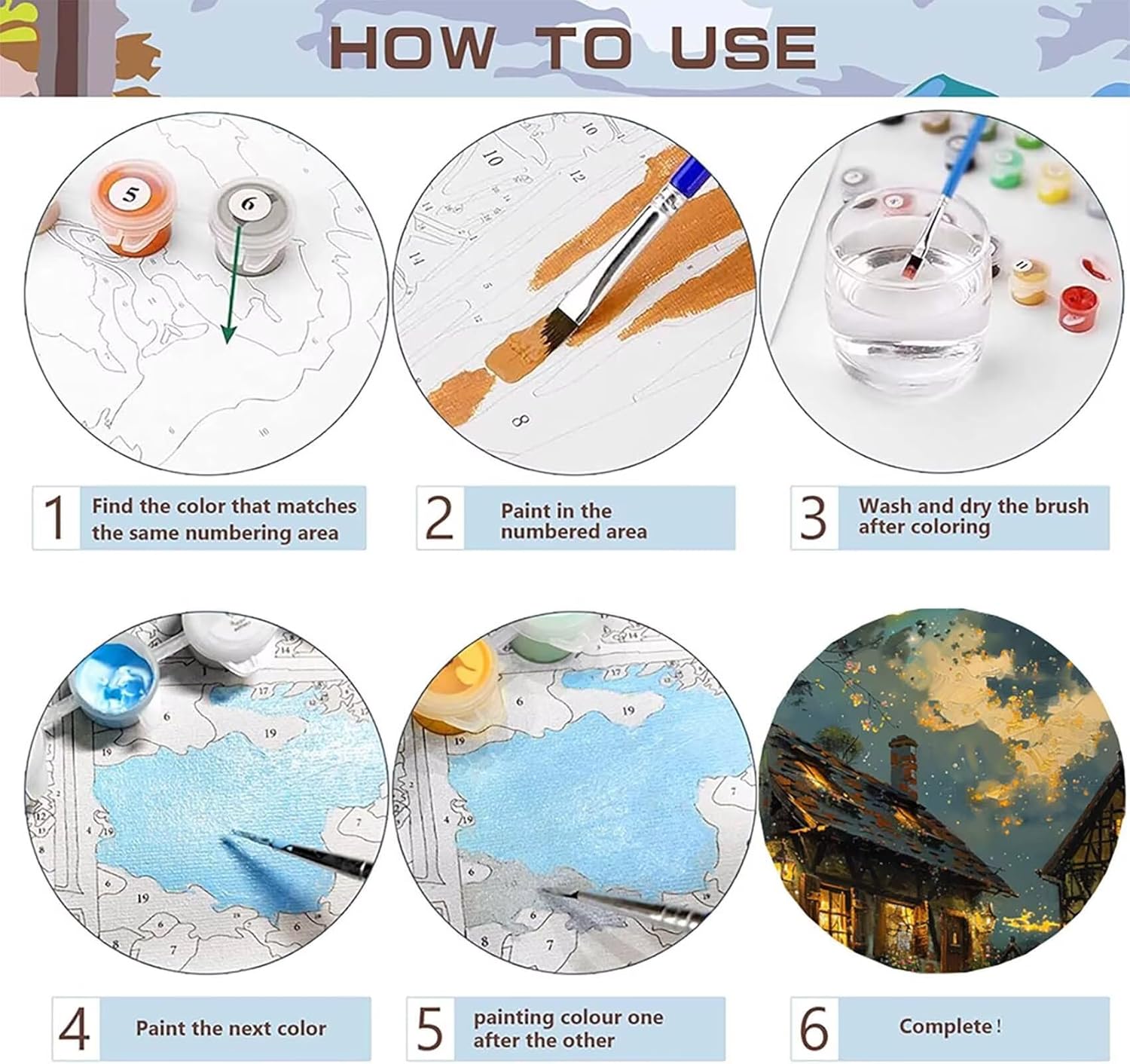 HOW TO USE

1 Find the color that matches the same numbering area

2 Paint in the numbered area

3 Wash and dry the brush after coloring

4 Paint the next color

5 painting colour one after the other

6 Complete !