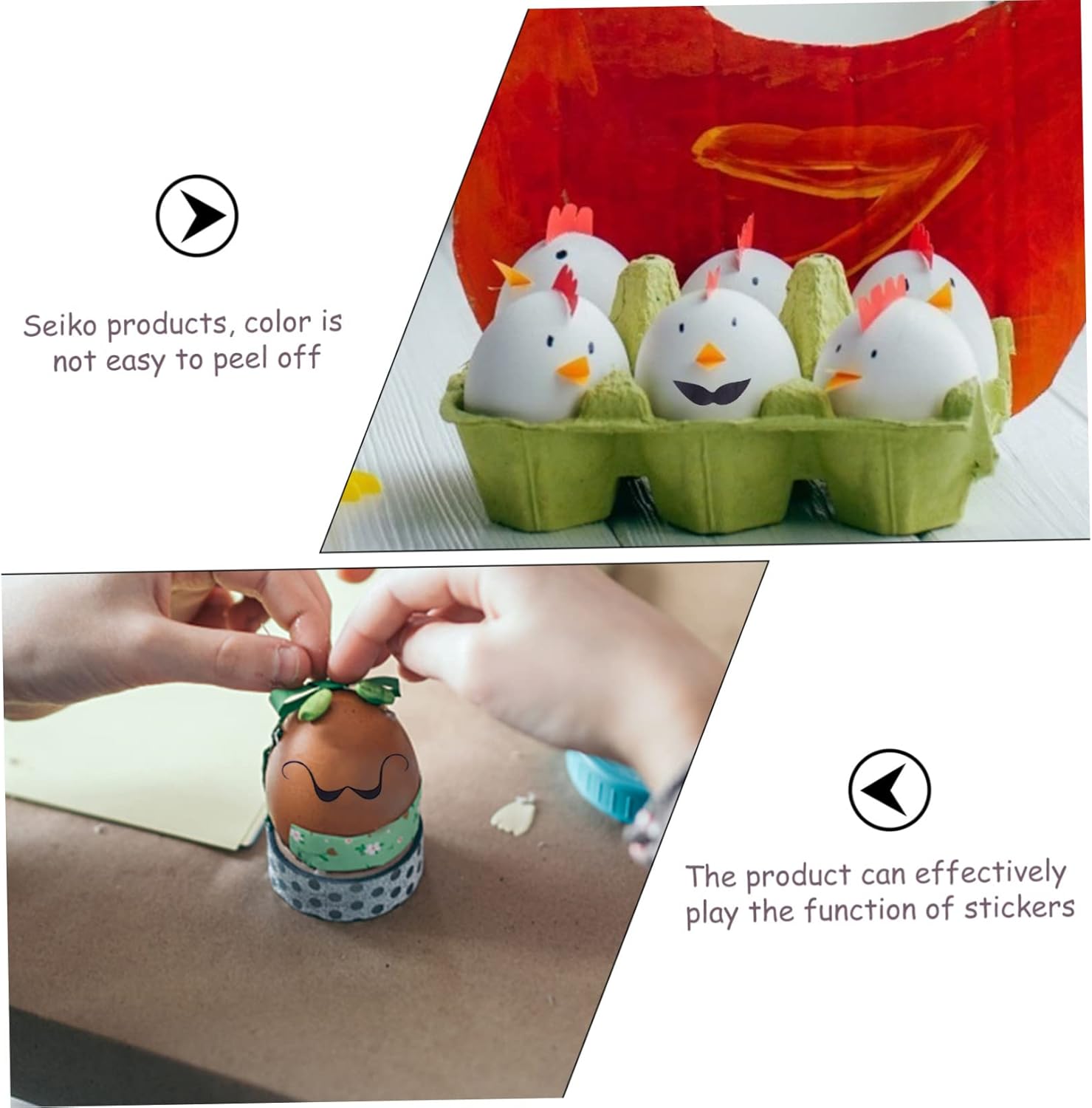 Seiko products, color is not easy to peel off

The product can effectively play the function of stickers